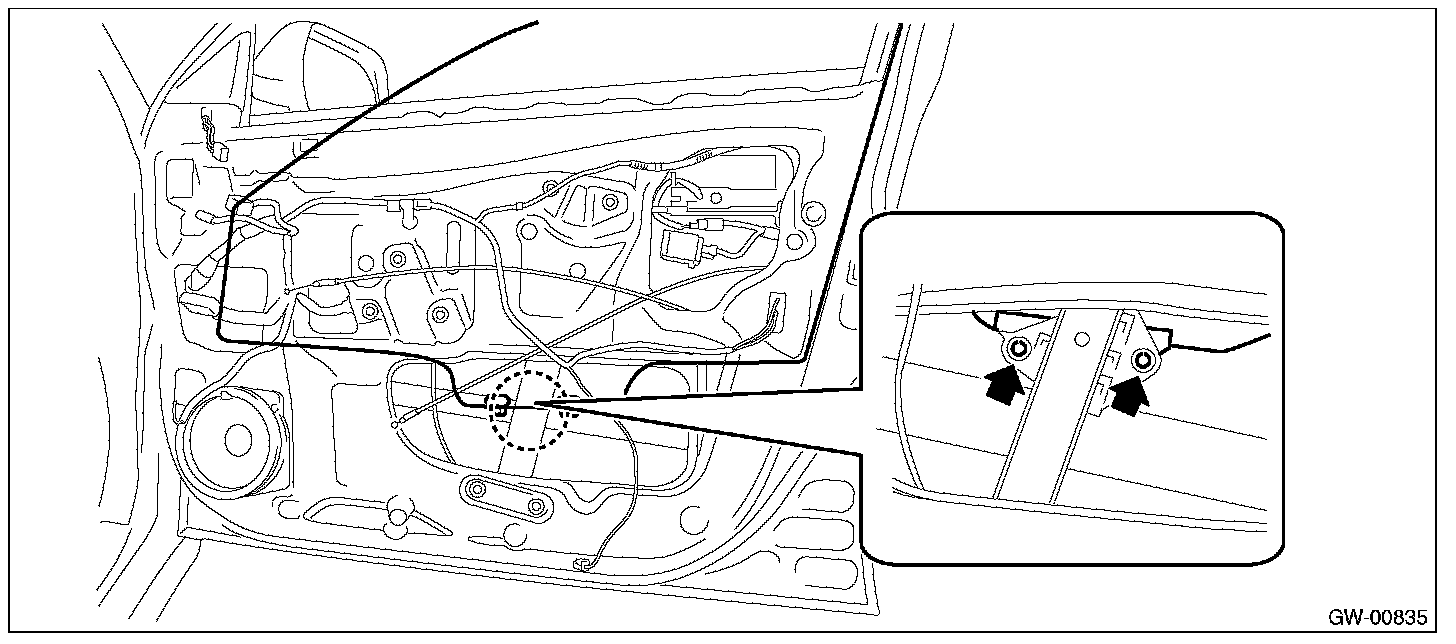 GW-00835