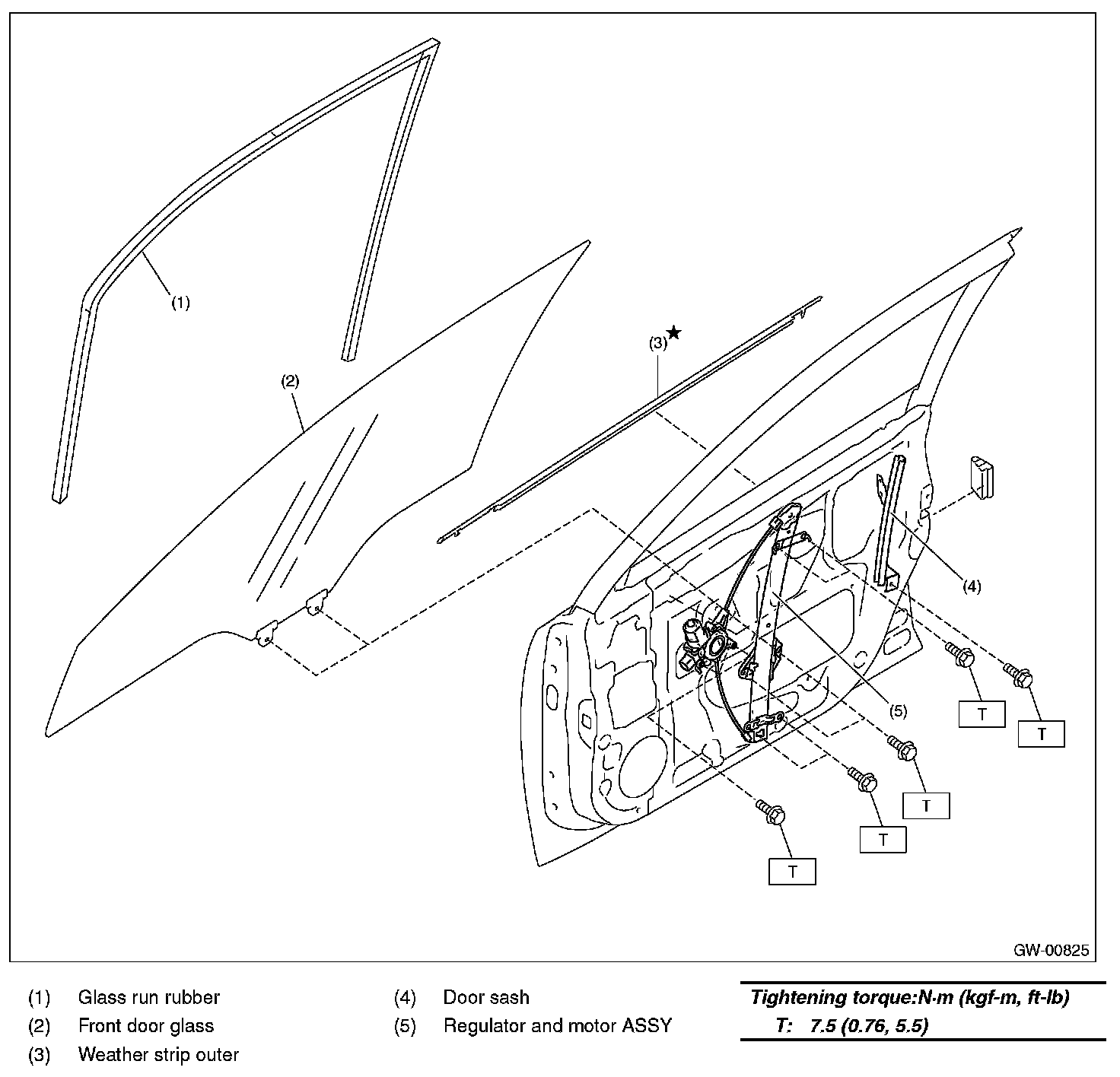 (1)

(2)

(3)★

(4)

(5)

T

T

T

T

T

GW-00825

(1) Glass run rubber
(2) Front door glass
(3) Weather strip outer

(4) Door sash
(5) Regulator and motor ASSY

Tightening torque:N·m (kgf-m, ft-lb)
T: 7.5 (0.76, 5.5)