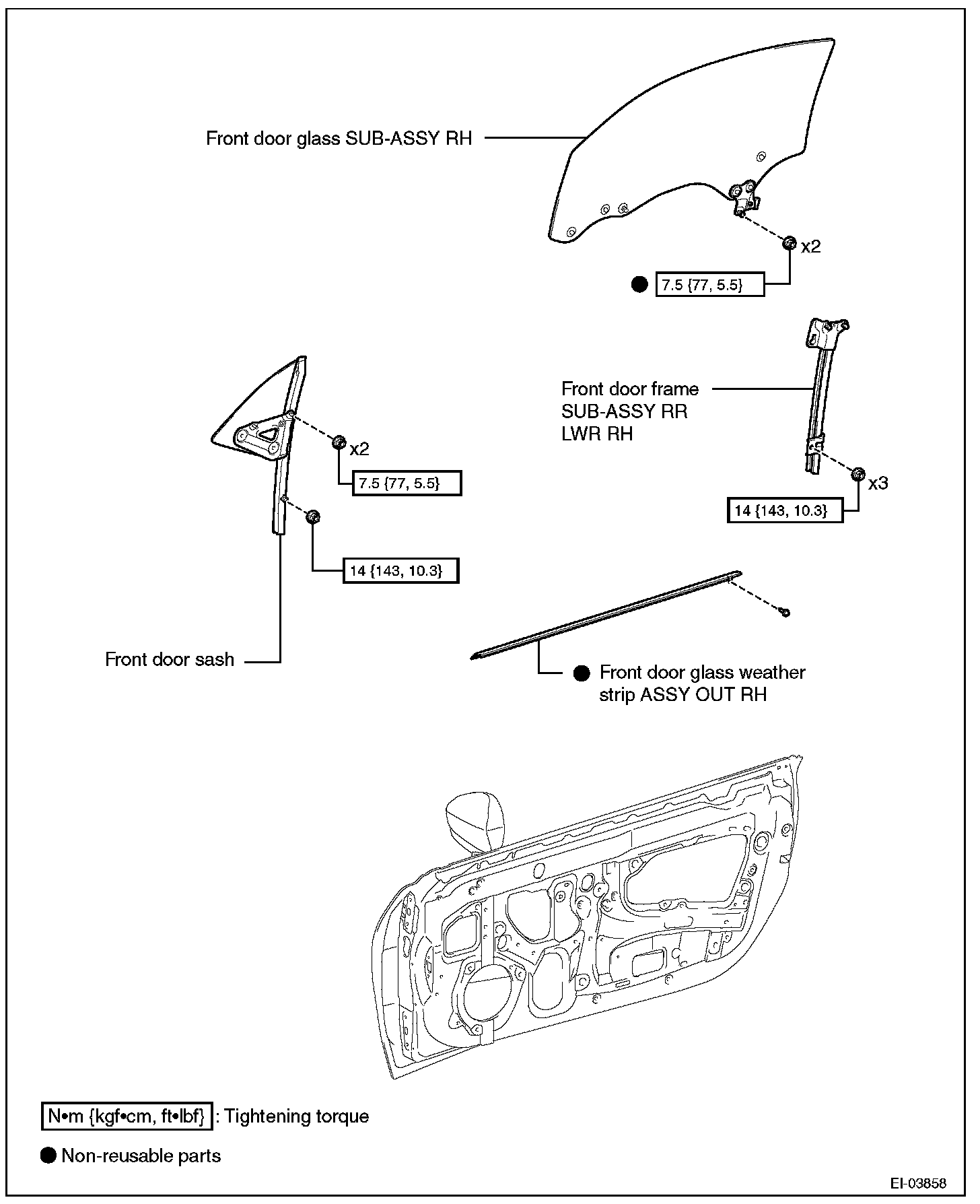 Front door glass SUB-ASSY RH

x2

● 7.5 {77, 5.5}

Front door frame SUB-ASSY RR LWR RH

x3

14 {143, 10.3}

x2

7.5 {77, 5.5}

14 {143, 10.3}

Front door sash

● Front door glass weather strip ASSY OUT RH

N•m {kgf•cm, ft•lbf} : Tightening torque

● Non-reusable parts

EI-03858