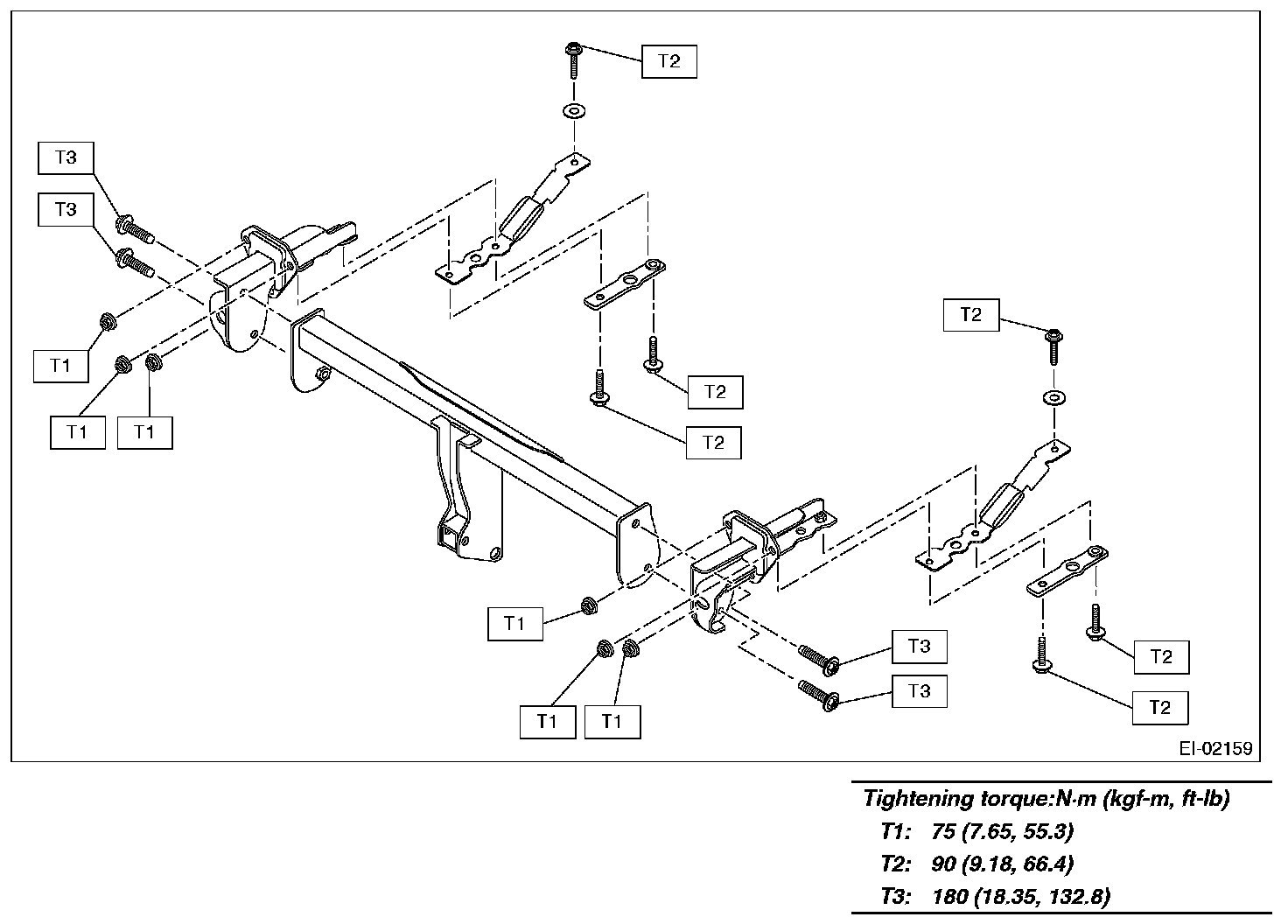 T2

T3

T3

T1

T1

T1

T2

T2

T2

T1

T1

T1

T3

T3

T2

T2

EI-02159

Tightening torque:N·m (kgf-m, ft-lb)
T1: 75 (7.65, 55.3)
T2: 90 (9.18, 66.4)
T3: 180 (18.35, 132.8)