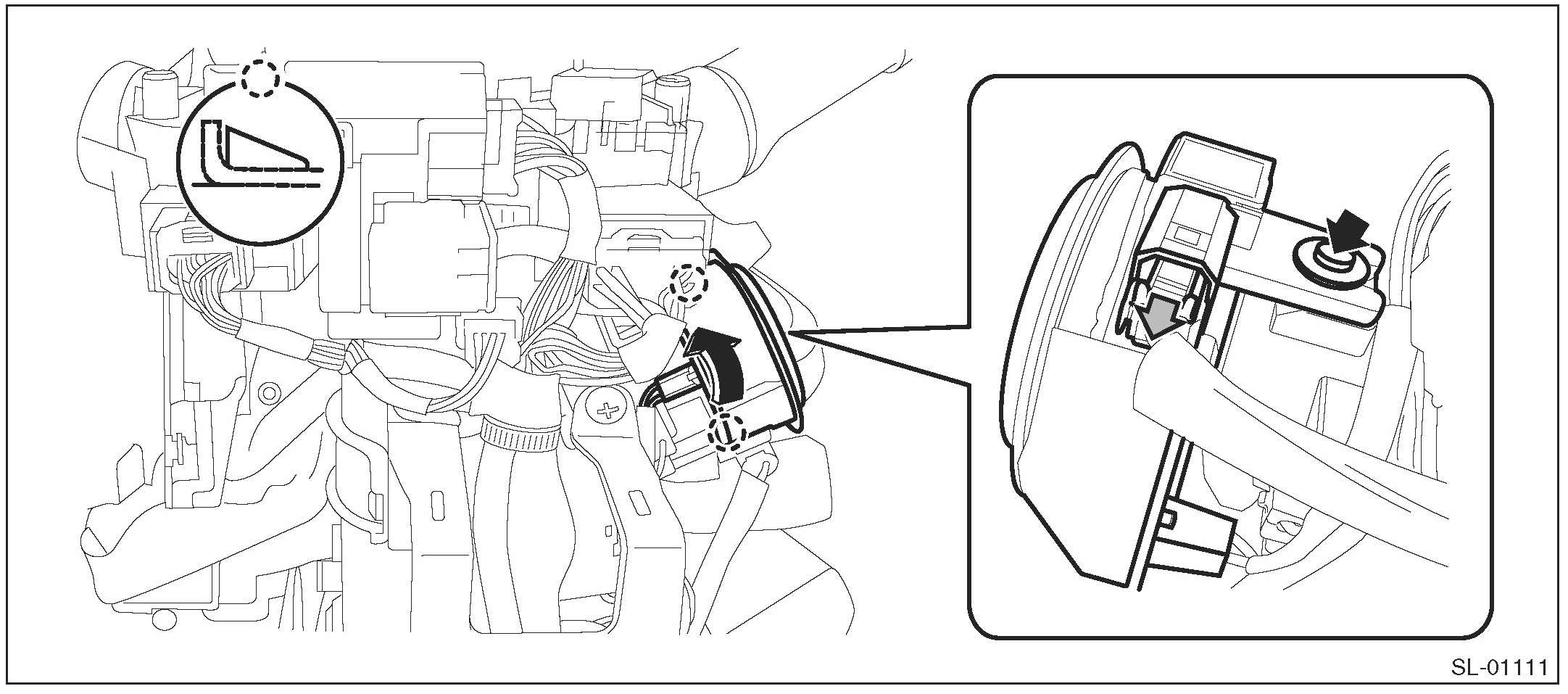 SL-01111