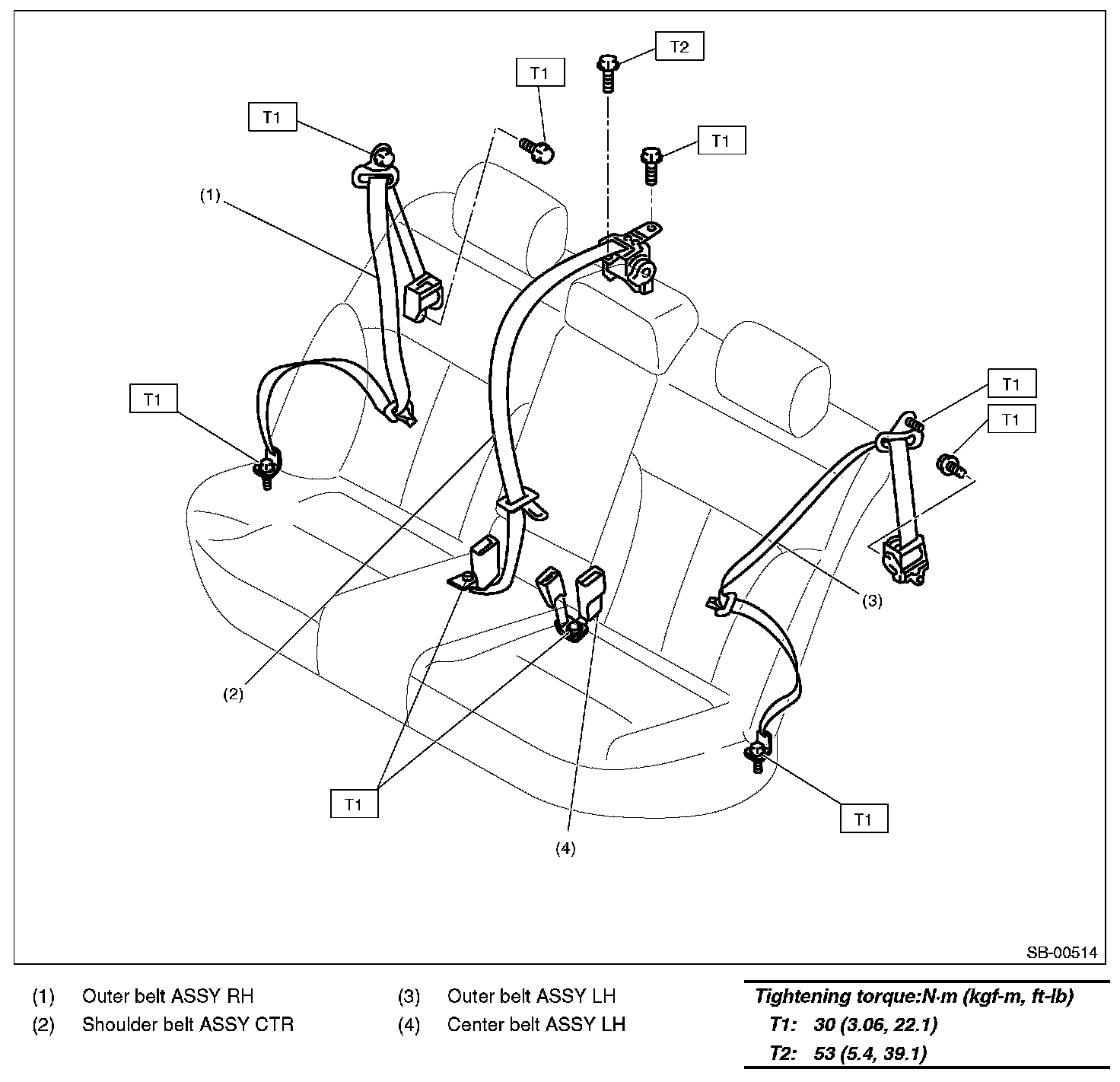 T2
T1
T1
T1
(1)
T1
T1
T1
(3)
(2)
T1
T1
(4)
SB-00514

(1) Outer belt ASSY RH
(2) Shoulder belt ASSY CTR

(3) Outer belt ASSY LH
(4) Center belt ASSY LH

Tightening torque:N·m (kgf-m, ft-lb)
T1: 30 (3.06, 22.1)
T2: 53 (5.4, 39.1)