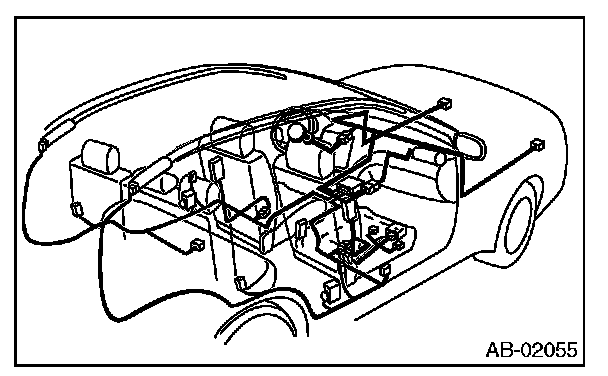 AB-02055