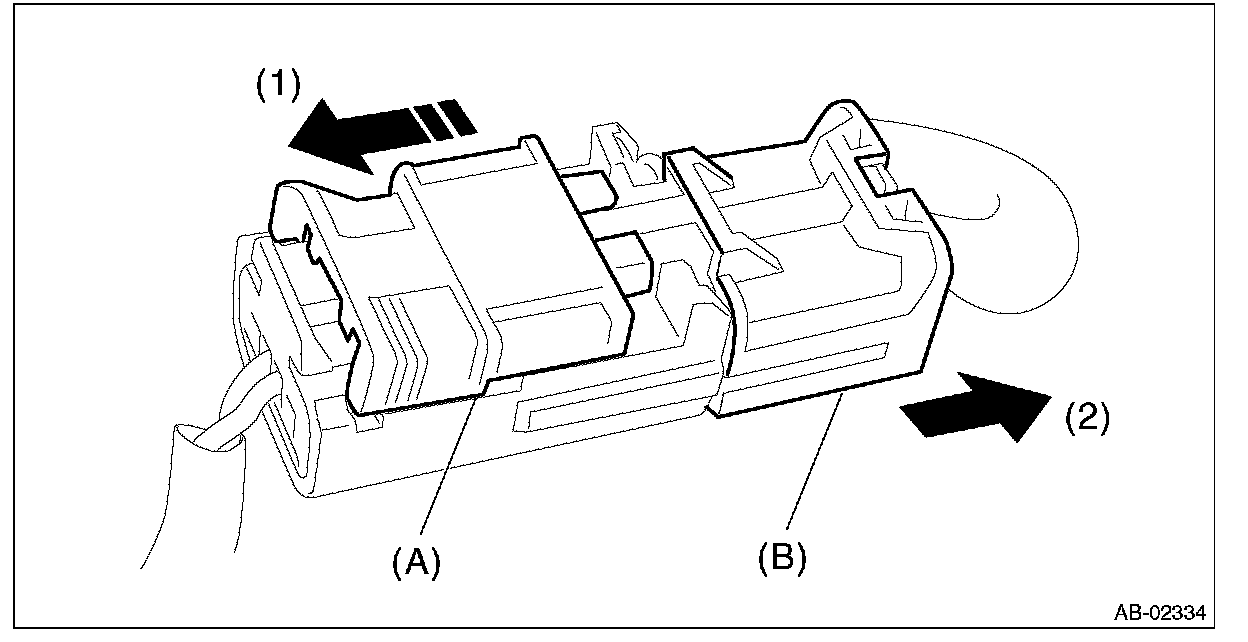 (1)

(2)

(A)

(B)

AB-02334