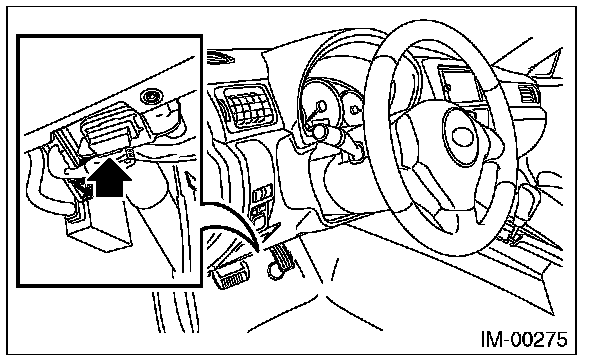 IM-00275