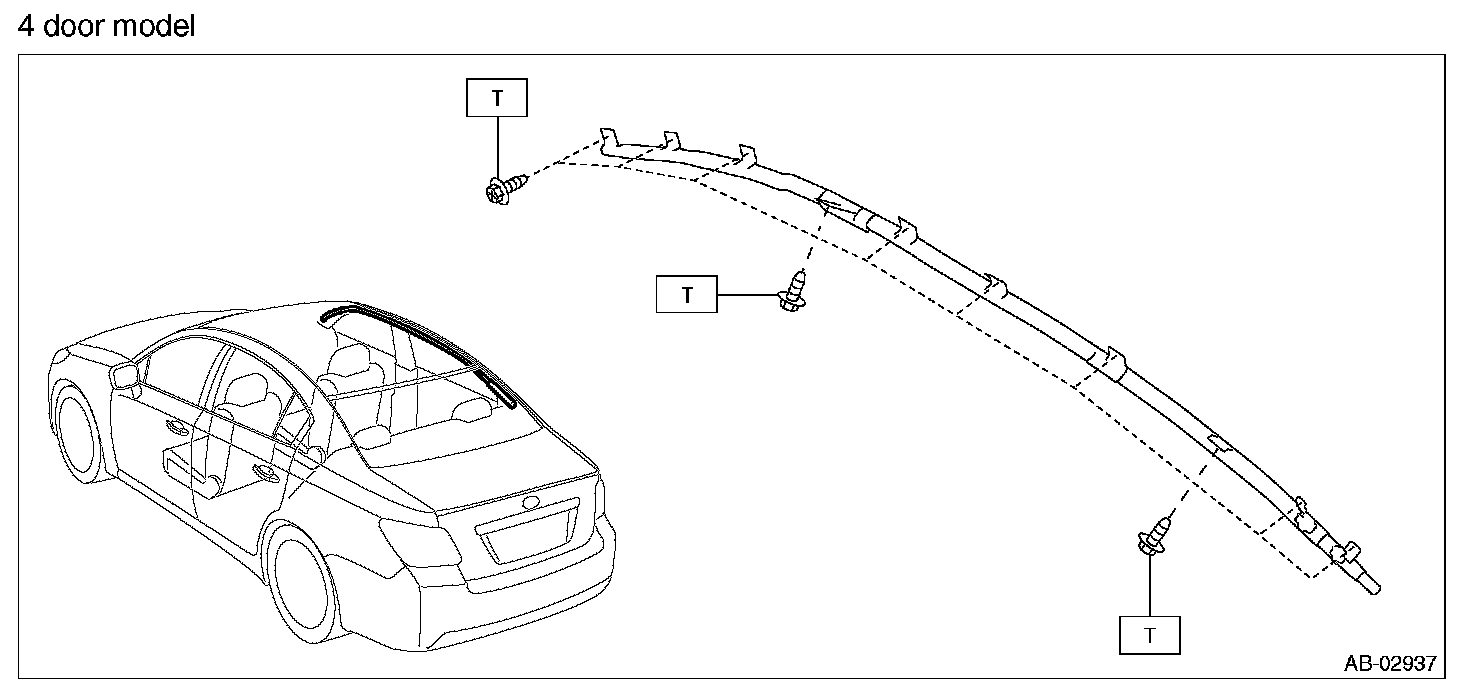 4 door model

T

T

T

AB-02937