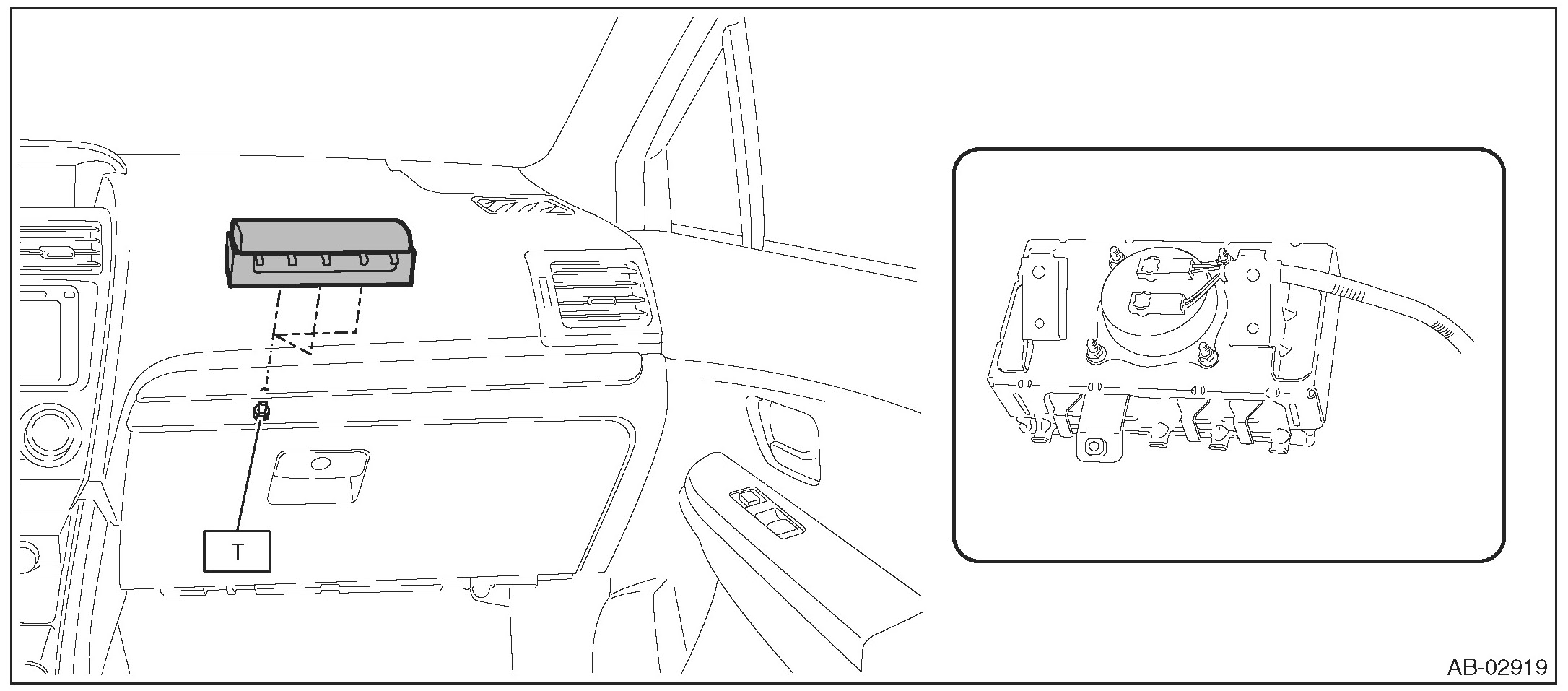 T

AB-02919