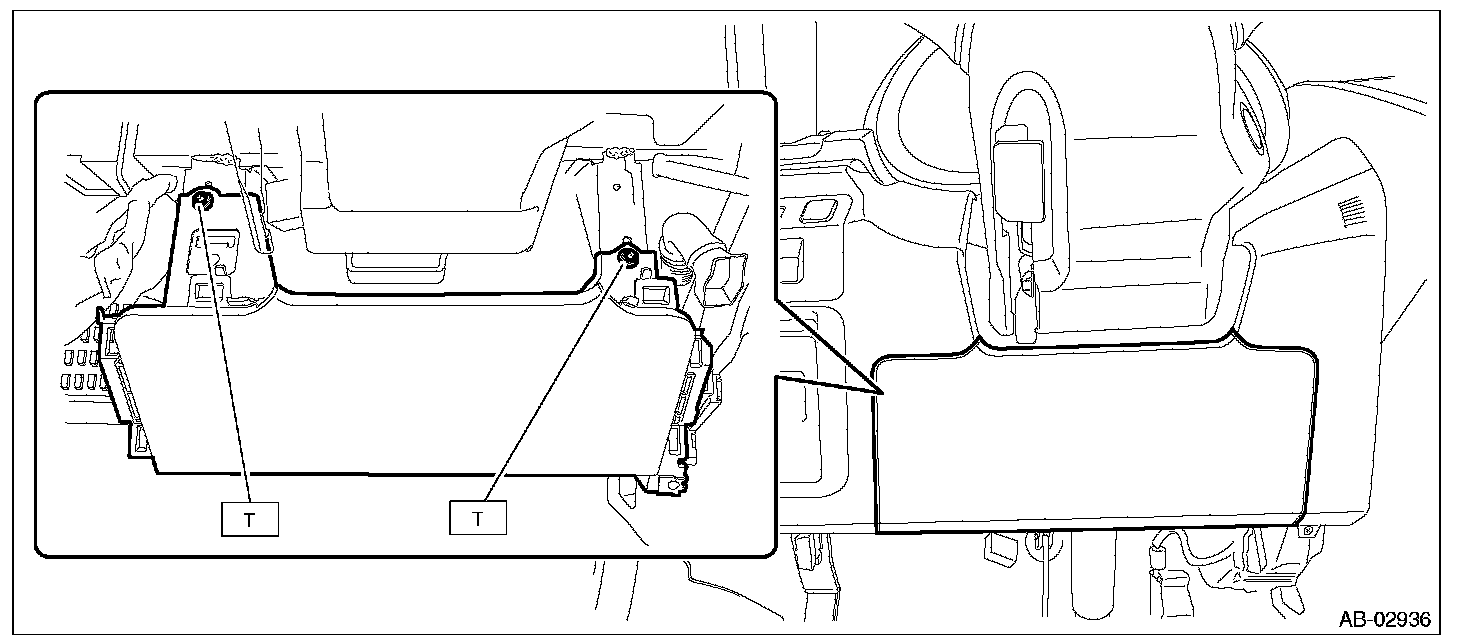 T
T
AB-02936