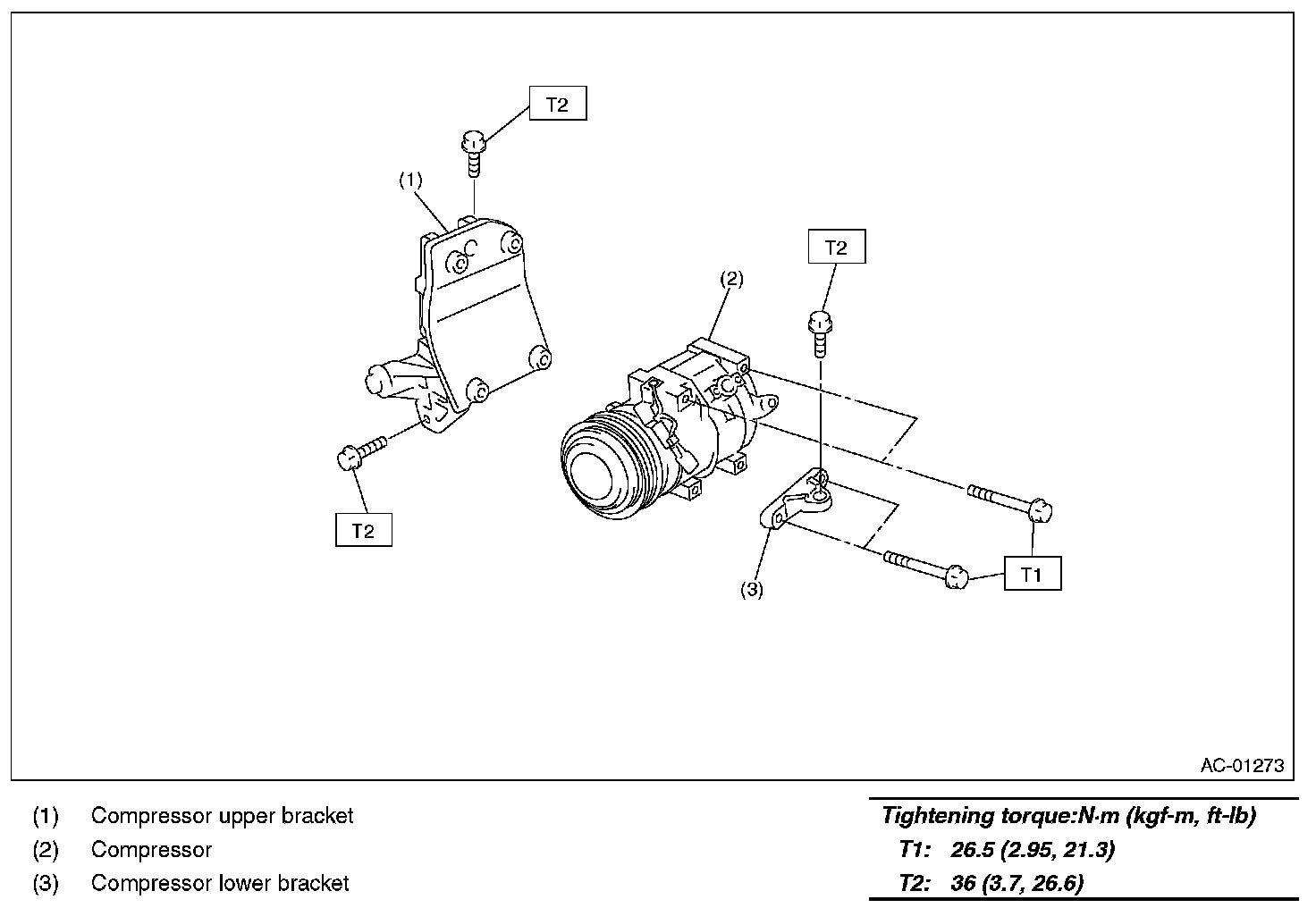 T2

(1)

T2

(2)

T2

(3)

T1

AC-01273

(1) Compressor upper bracket
(2) Compressor
(3) Compressor lower bracket

Tightening torque:N·m (kgf-m, ft-lb)
T1: 26.5 (2.95, 21.3)
T2: 36 (3.7, 26.6)