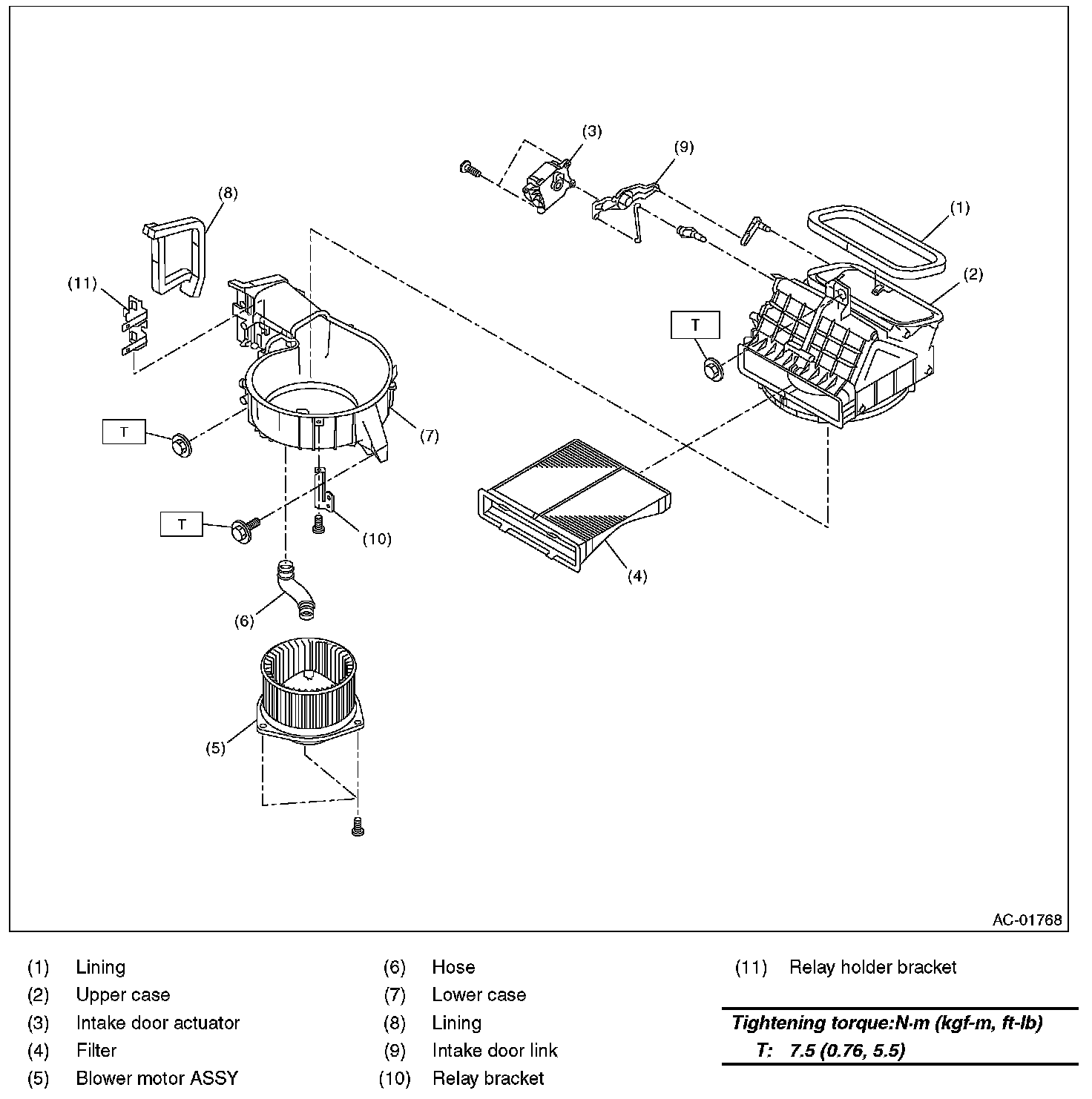 (3)
(9)
(8)
(1)
(11)
(2)
T
T
(7)
T
(10)
(4)
(6)
(5)
AC-01768

(1) Lining
(2) Upper case
(3) Intake door actuator
(4) Filter
(5) Blower motor ASSY

(6) Hose
(7) Lower case
(8) Lining
(9) Intake door link
(10) Relay bracket

(11) Relay holder bracket

Tightening torque:N·m (kgf-m, ft-lb)
T: 7.5 (0.76, 5.5)