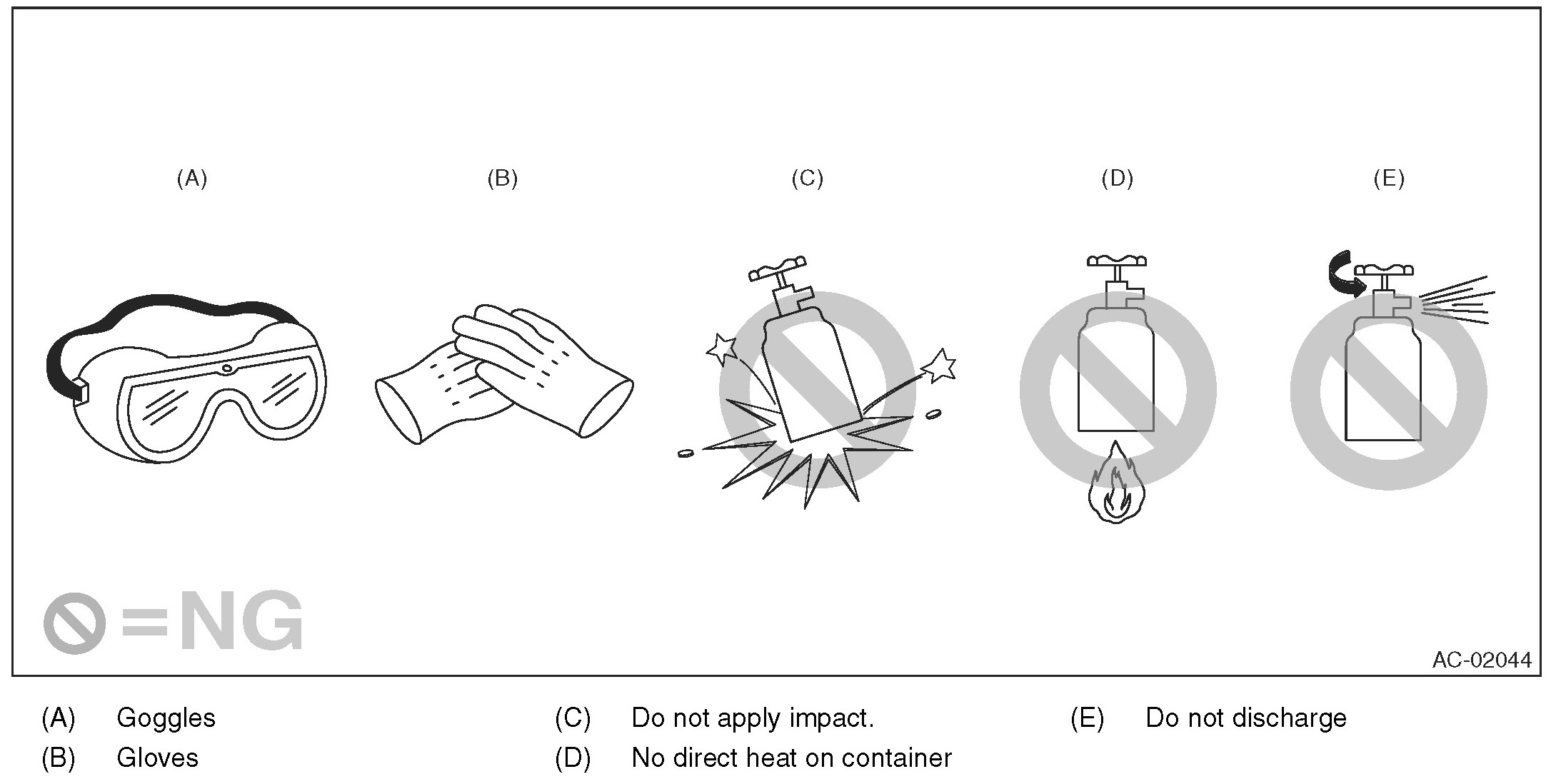 (A) (B) (C) (D) (E)

=NG

AC-02044

(A) Goggles
(B) Gloves

(C) Do not apply impact.
(D) No direct heat on container

(E) Do not discharge