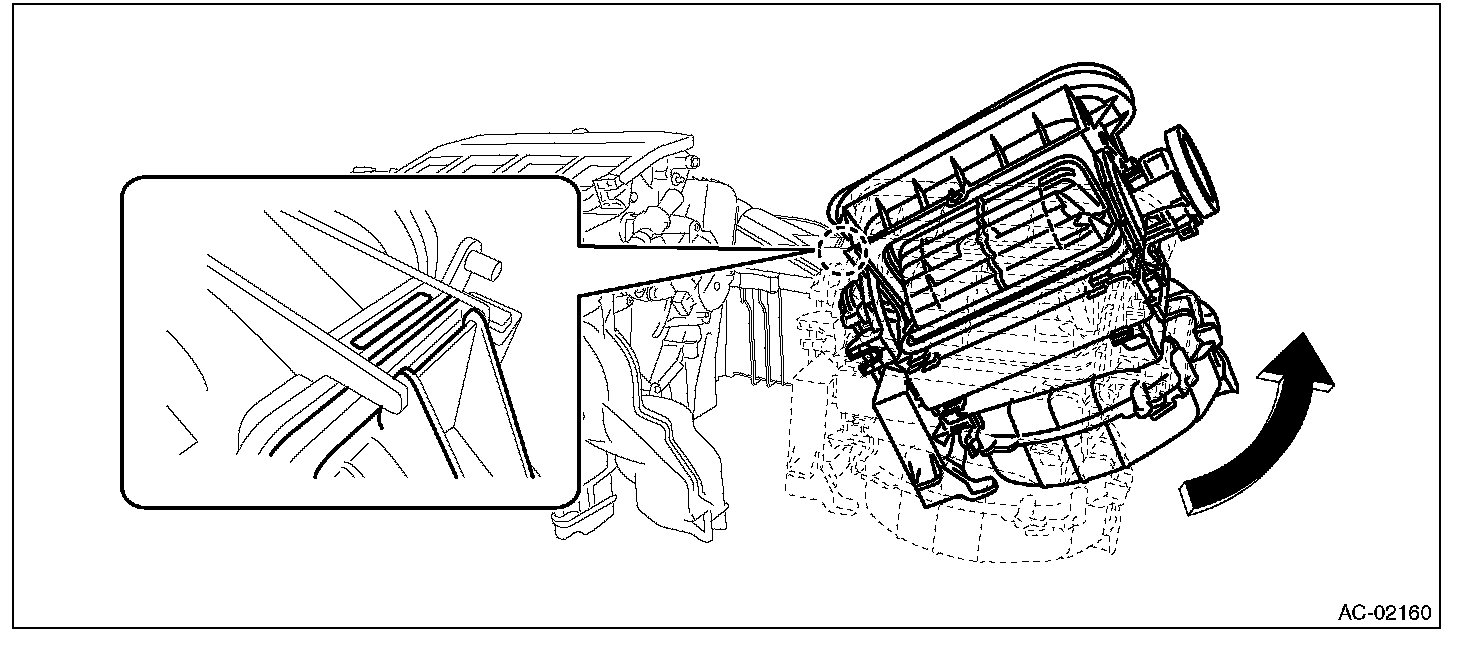 AC-02160