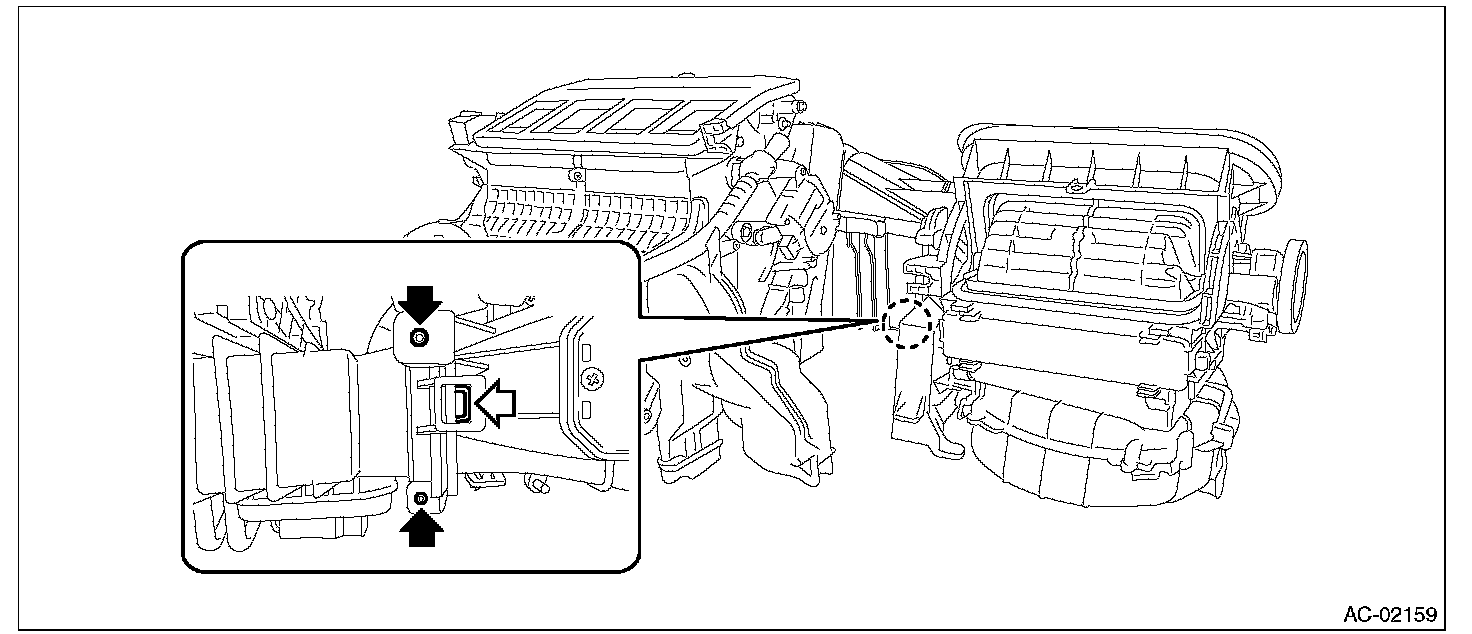 AC-02159