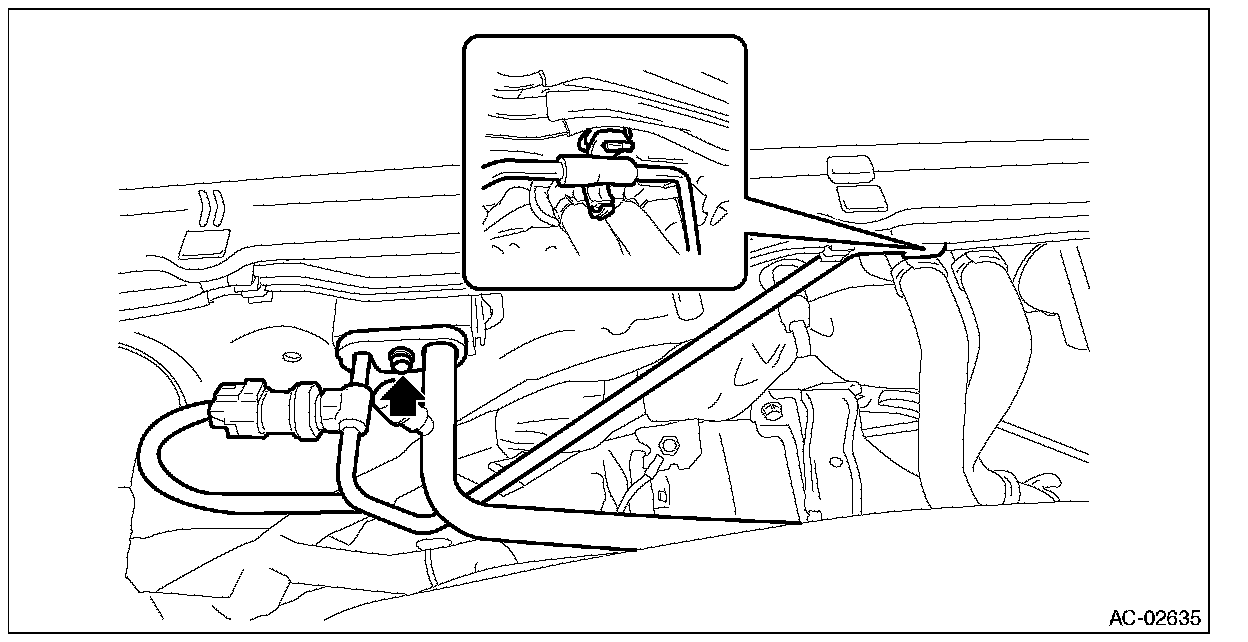 AC-02635