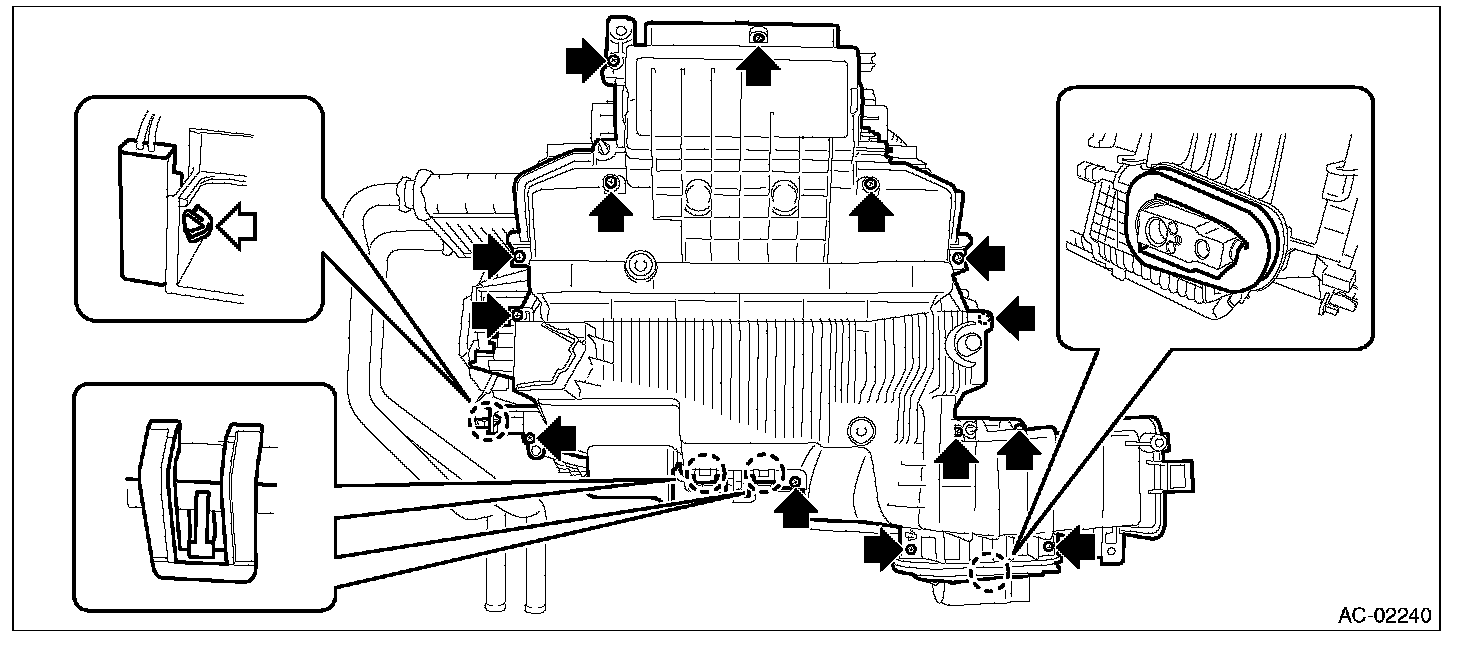 AC-02240