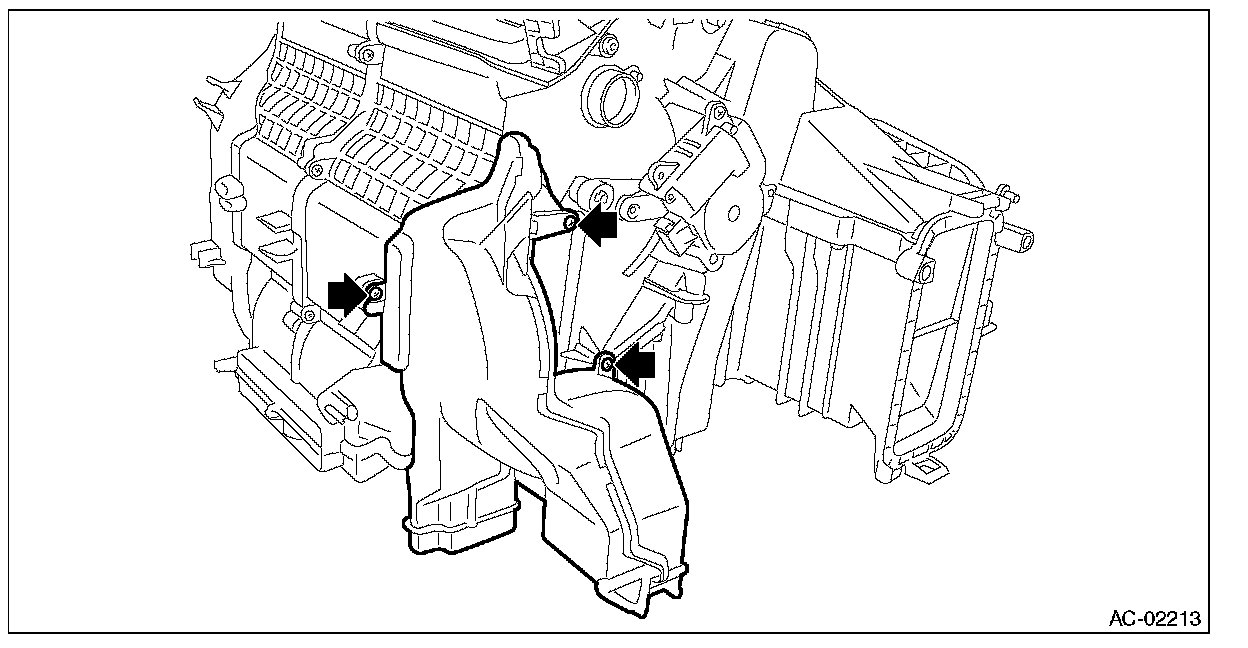 AC-02213