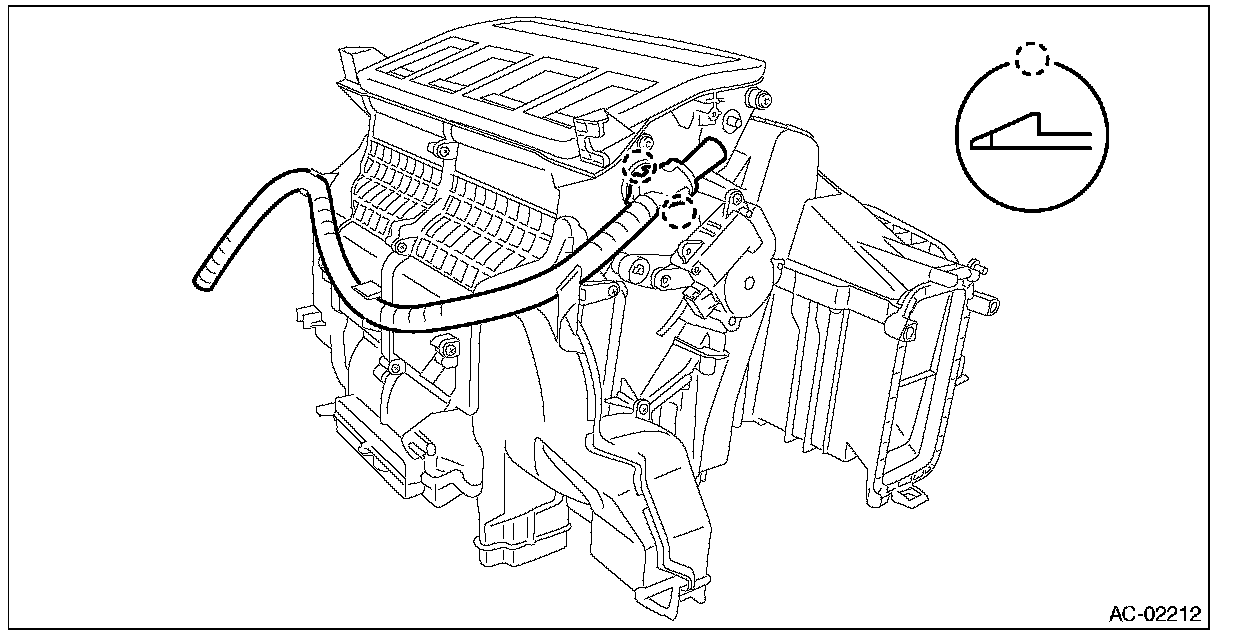 AC-02212