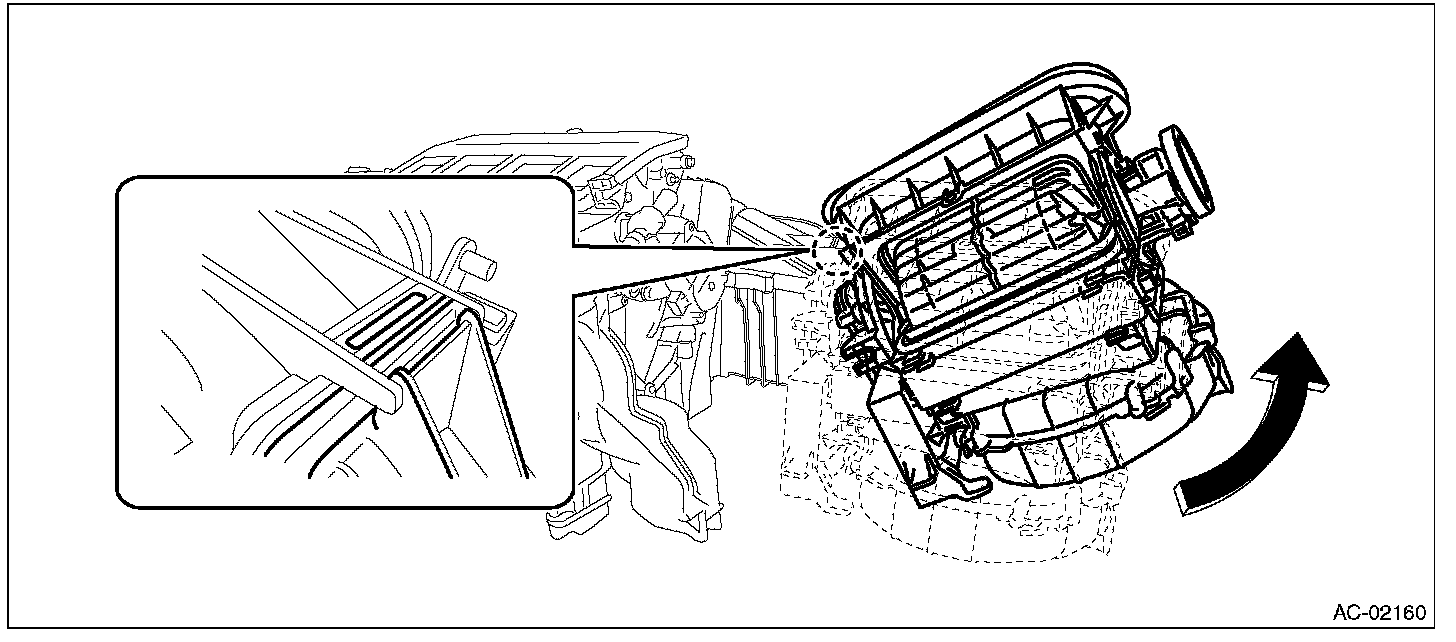 AC-02160