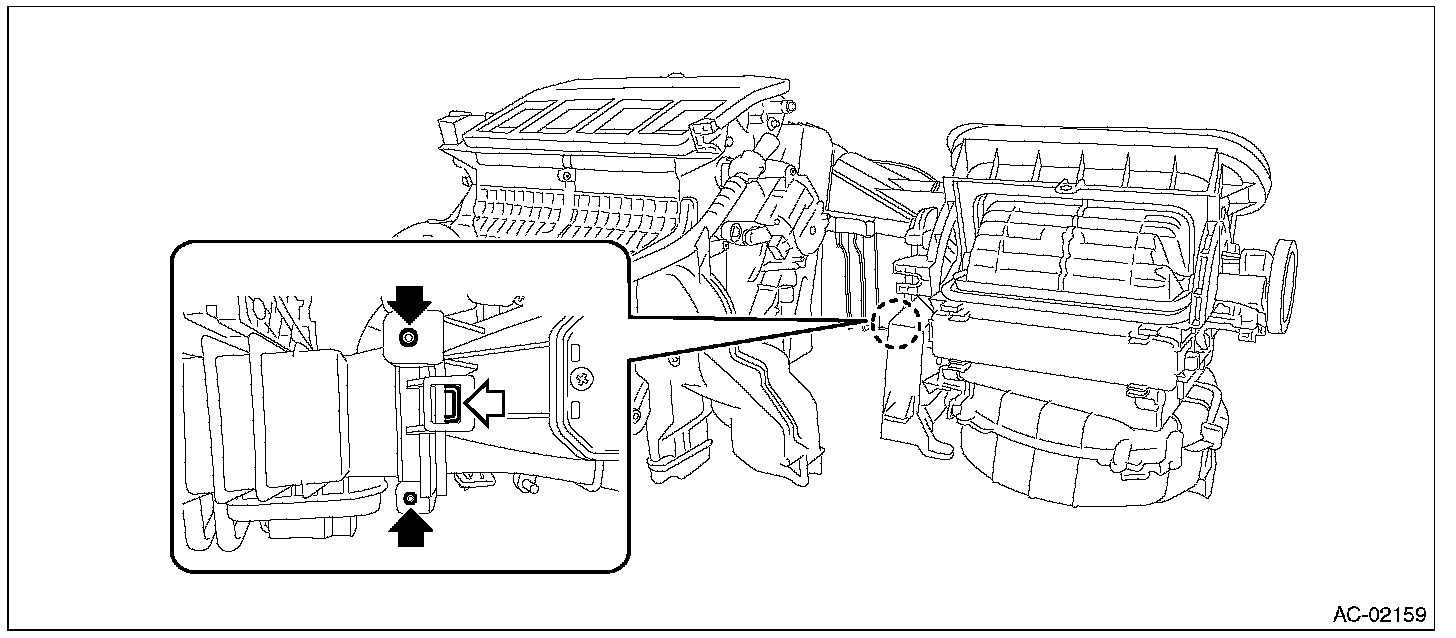 AC-02159