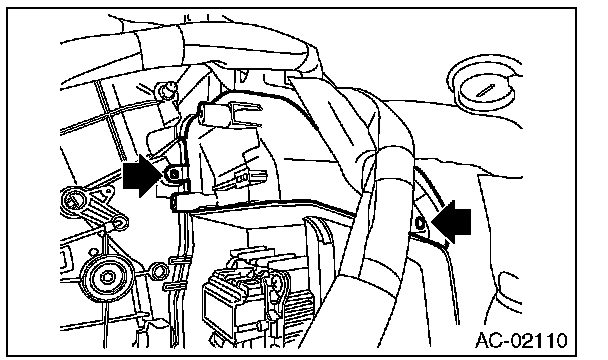 AC-02110