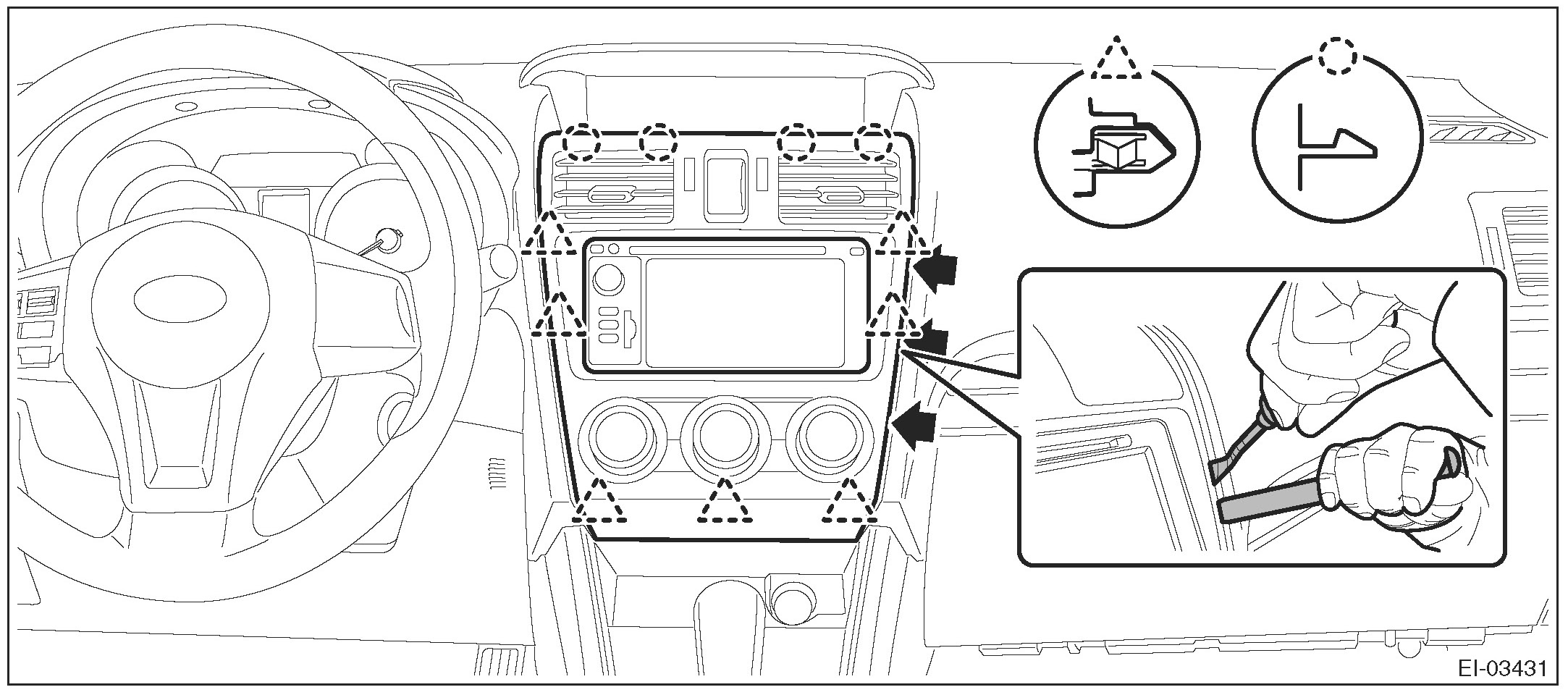 EI-03431