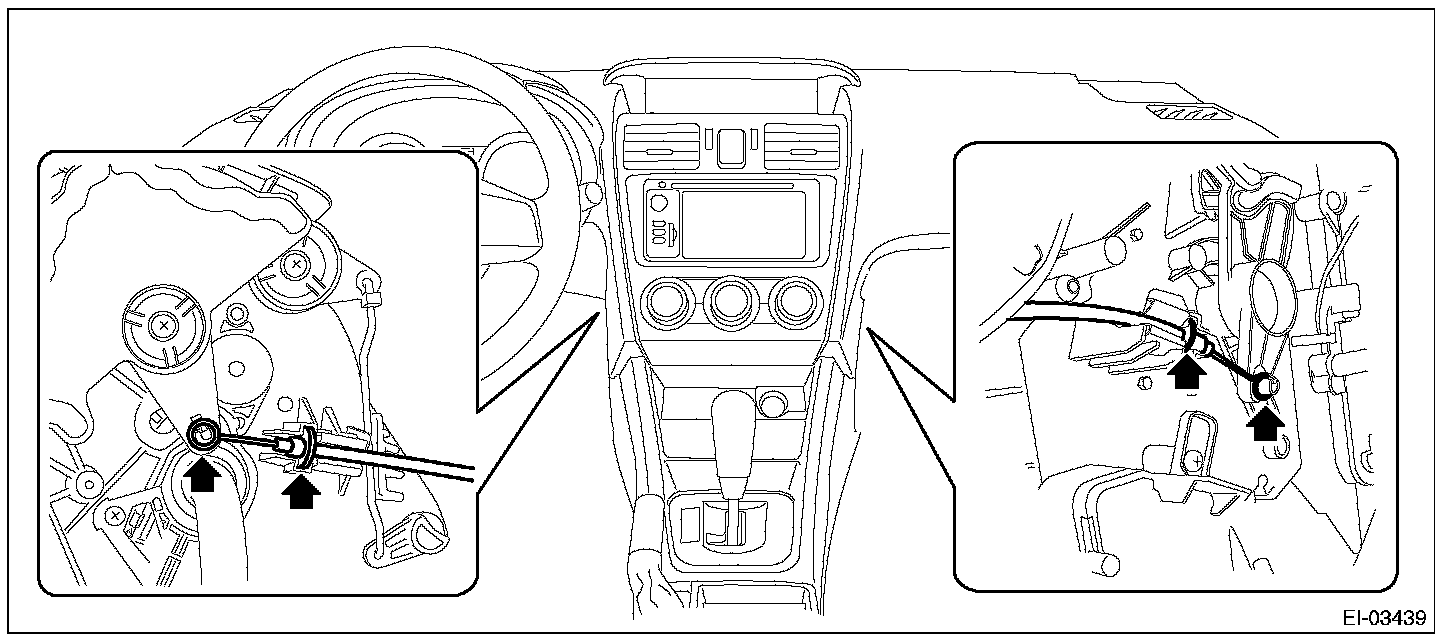 EI-03439