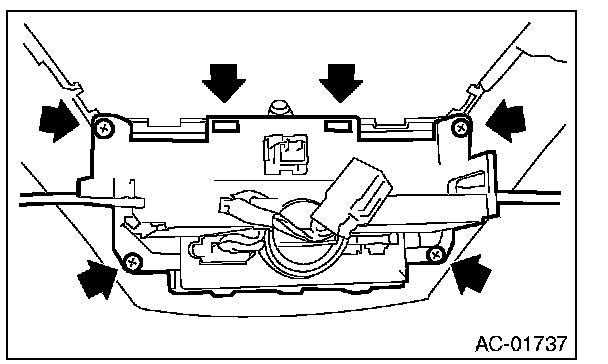 AC-01737