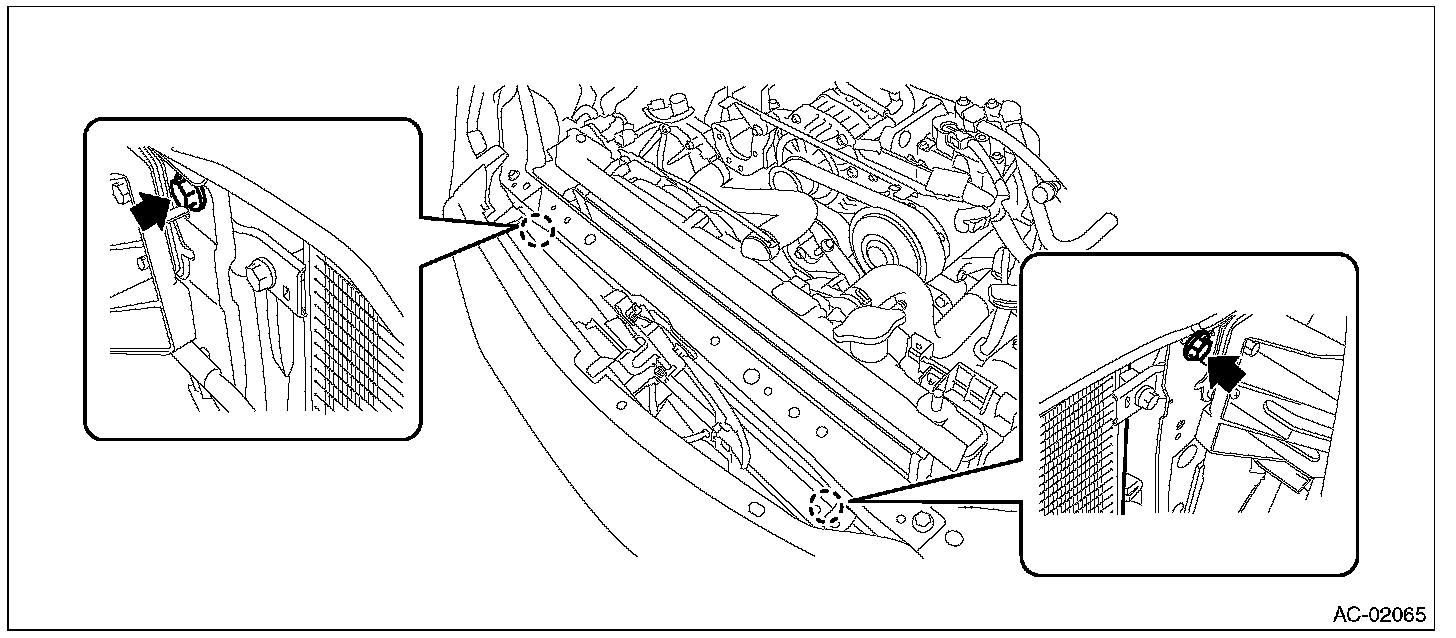 AC-02065