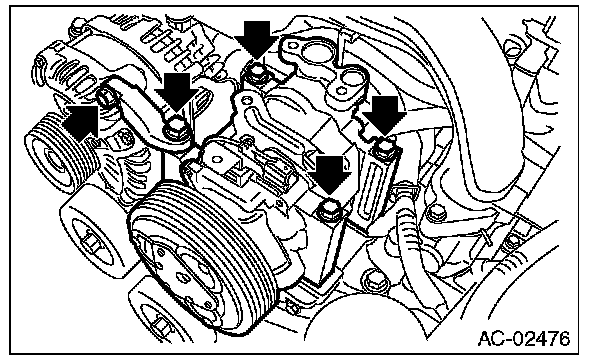 AC-02476