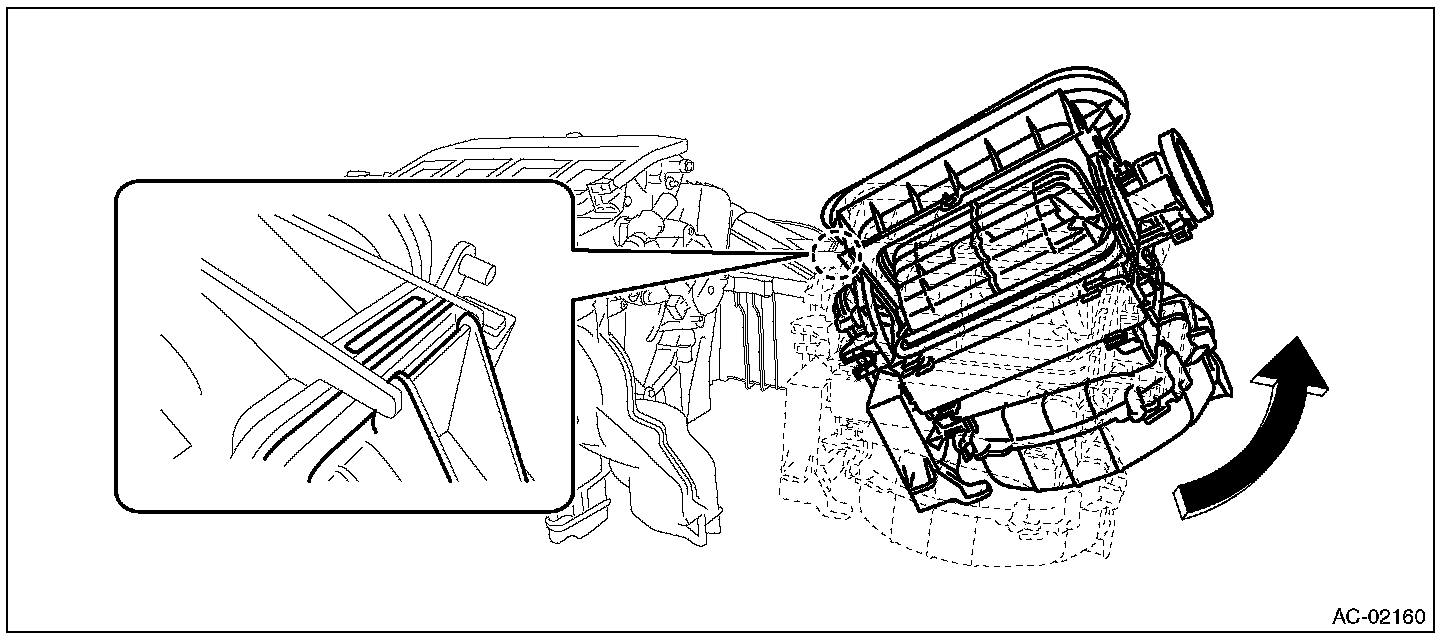 AC-02160