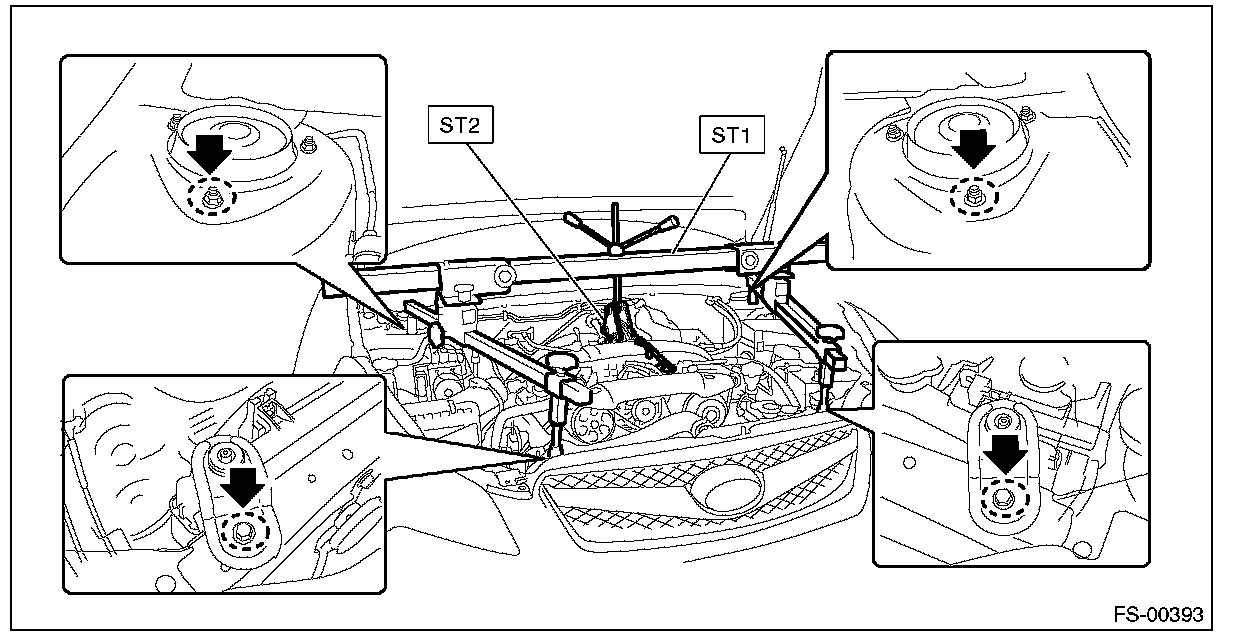 ST2

ST1

FS-00393