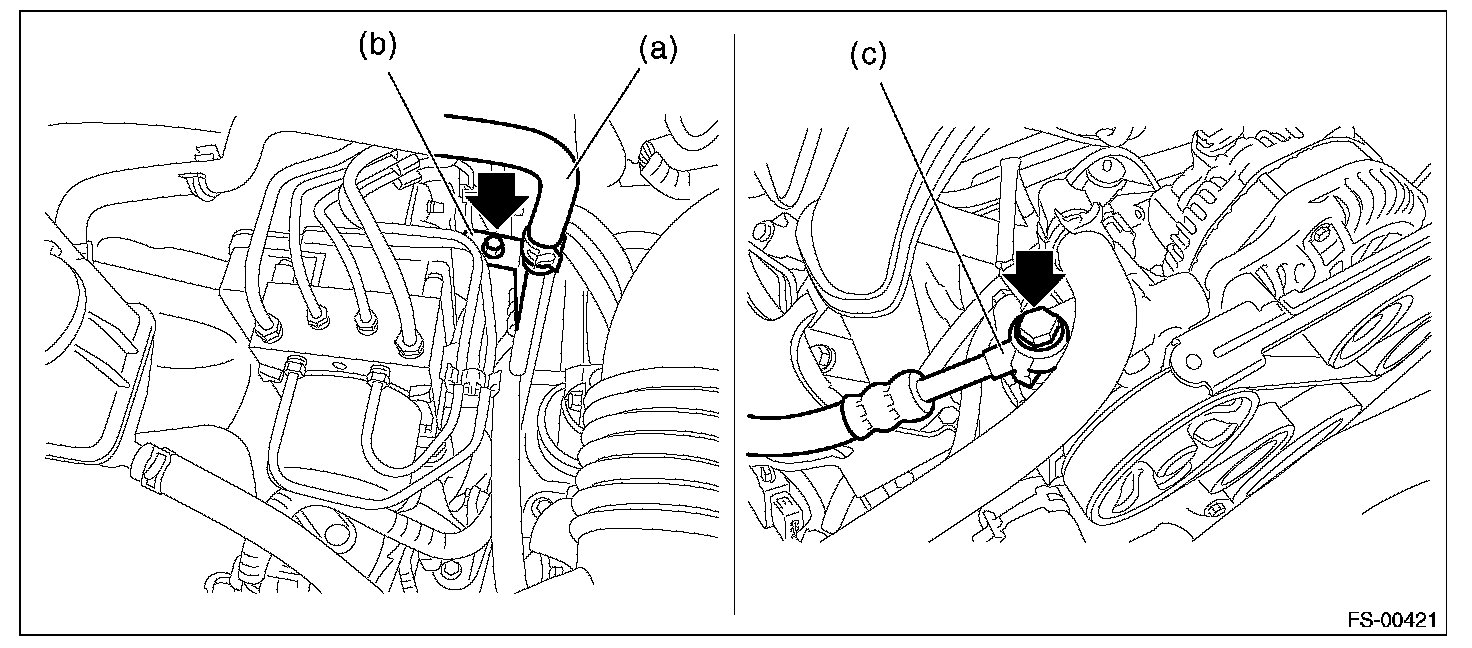 (b)
(a)
(c)
FS-00421