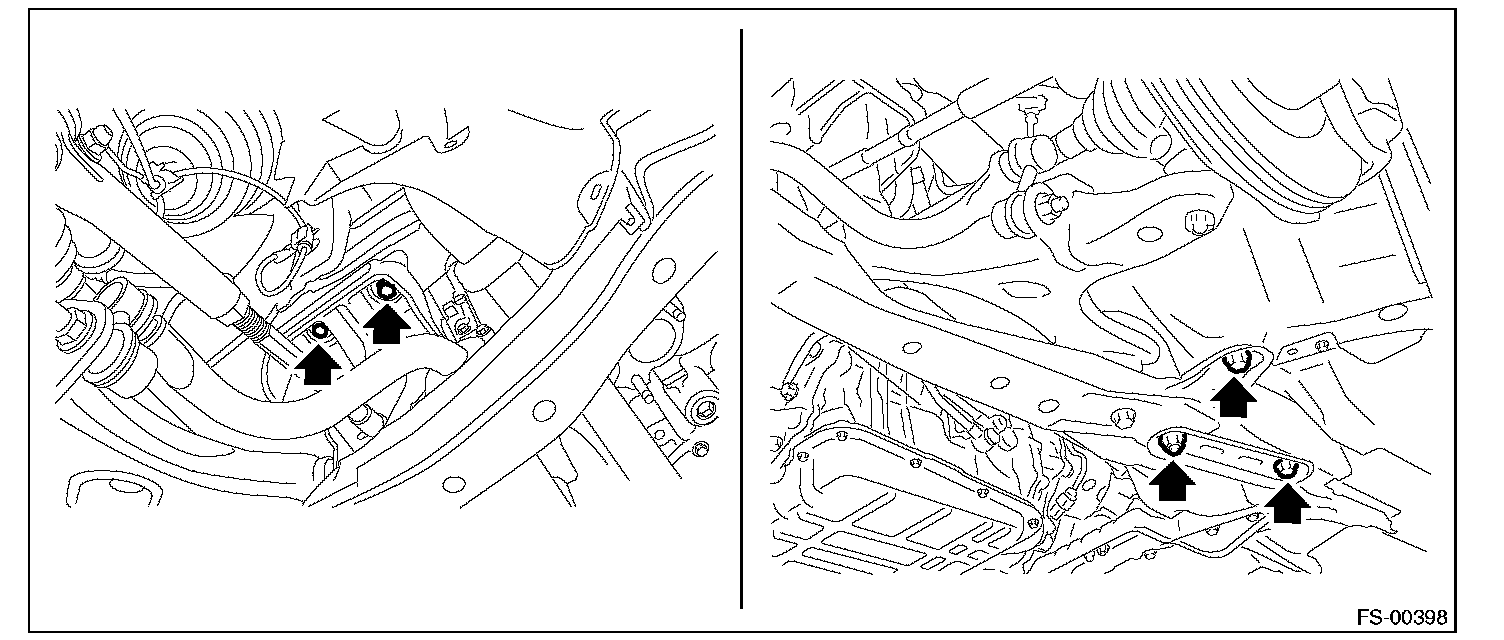 FS-00398