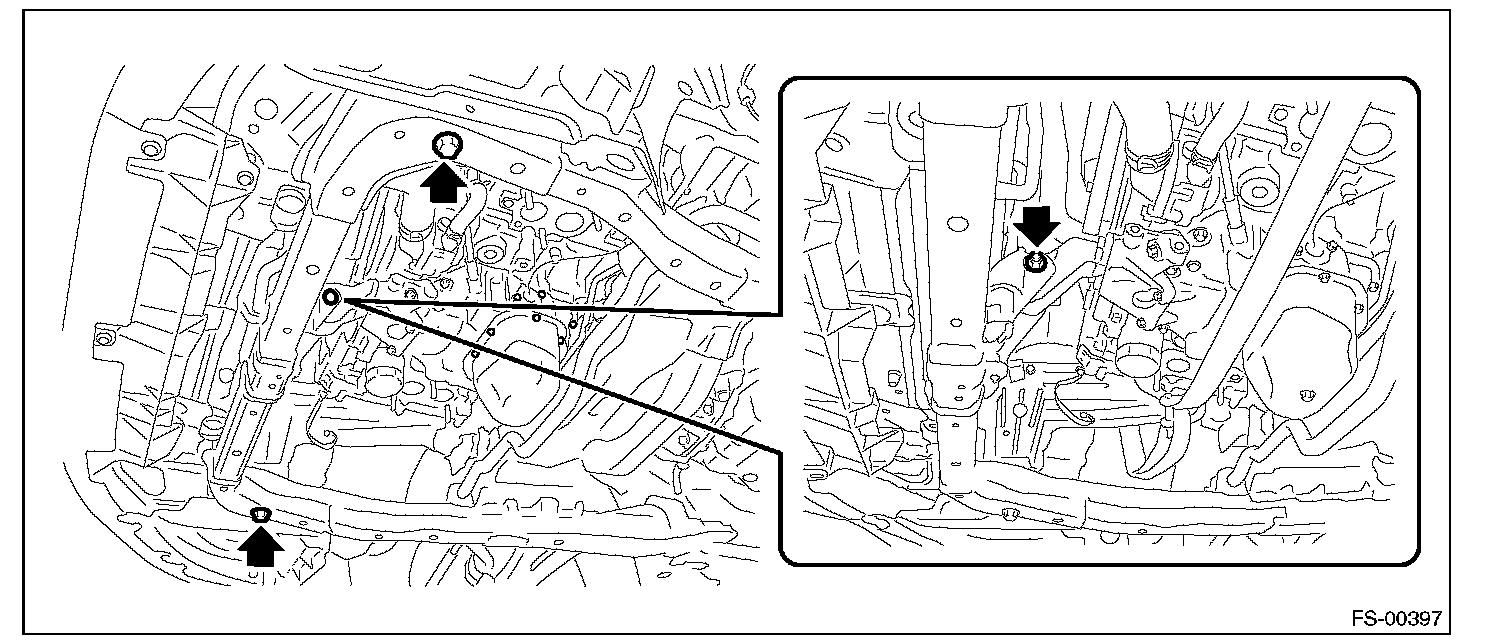 FS-00397