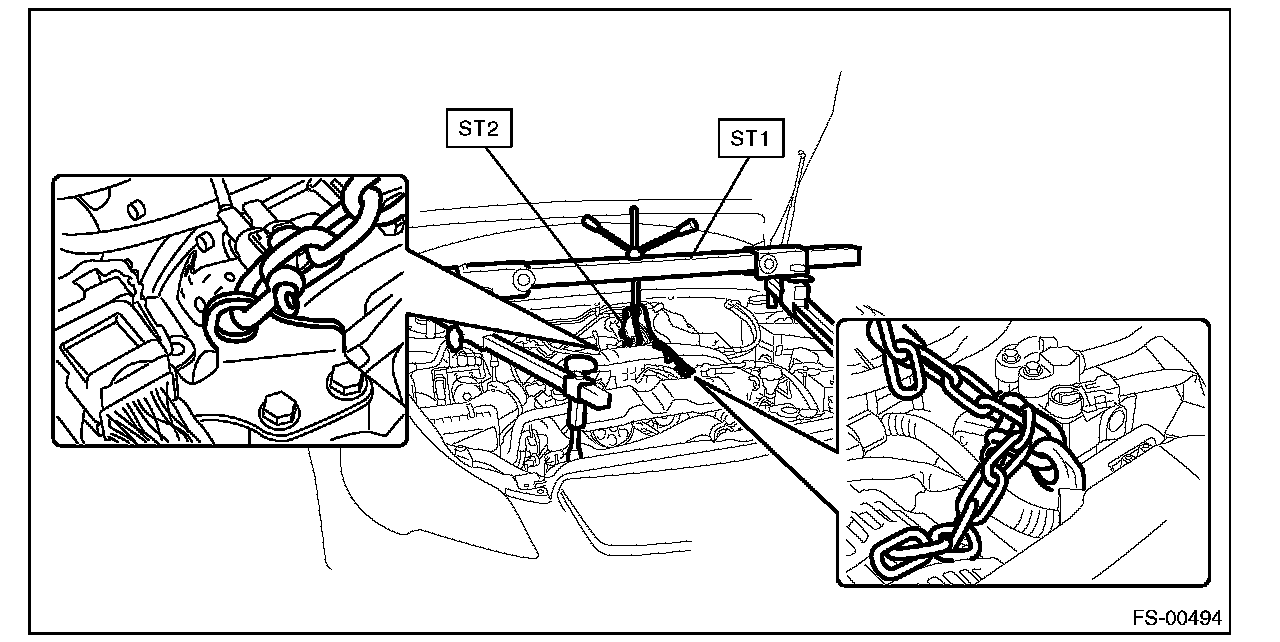 ST2

ST1

FS-00494