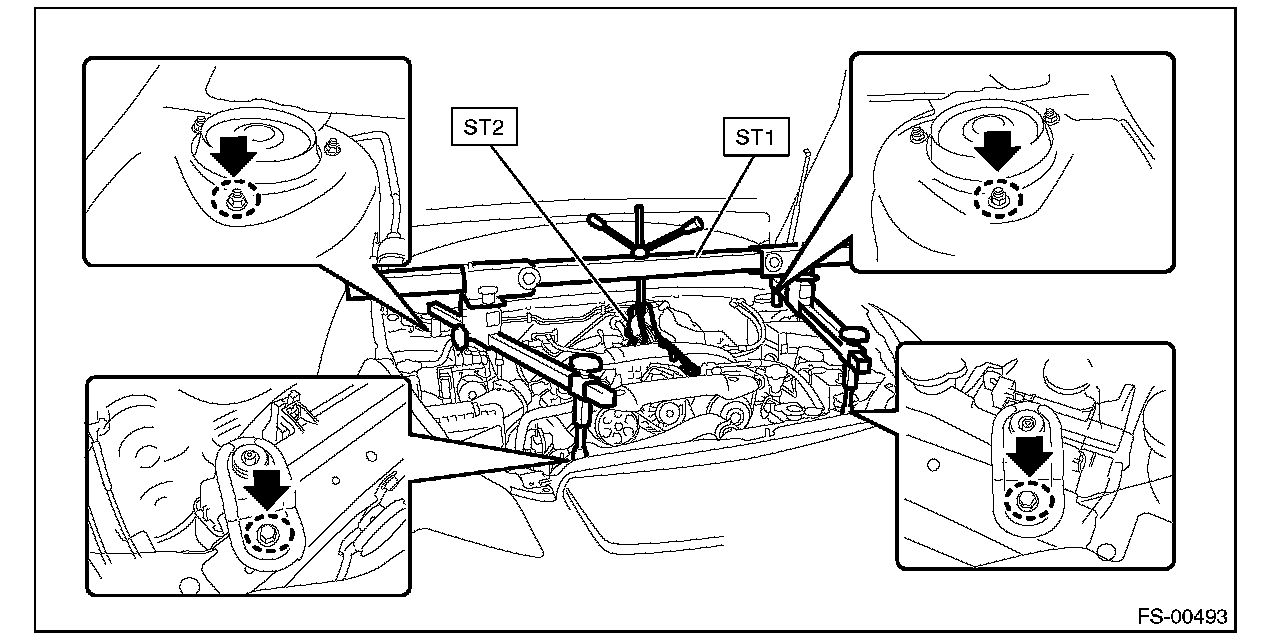 ST2
ST1
FS-00493