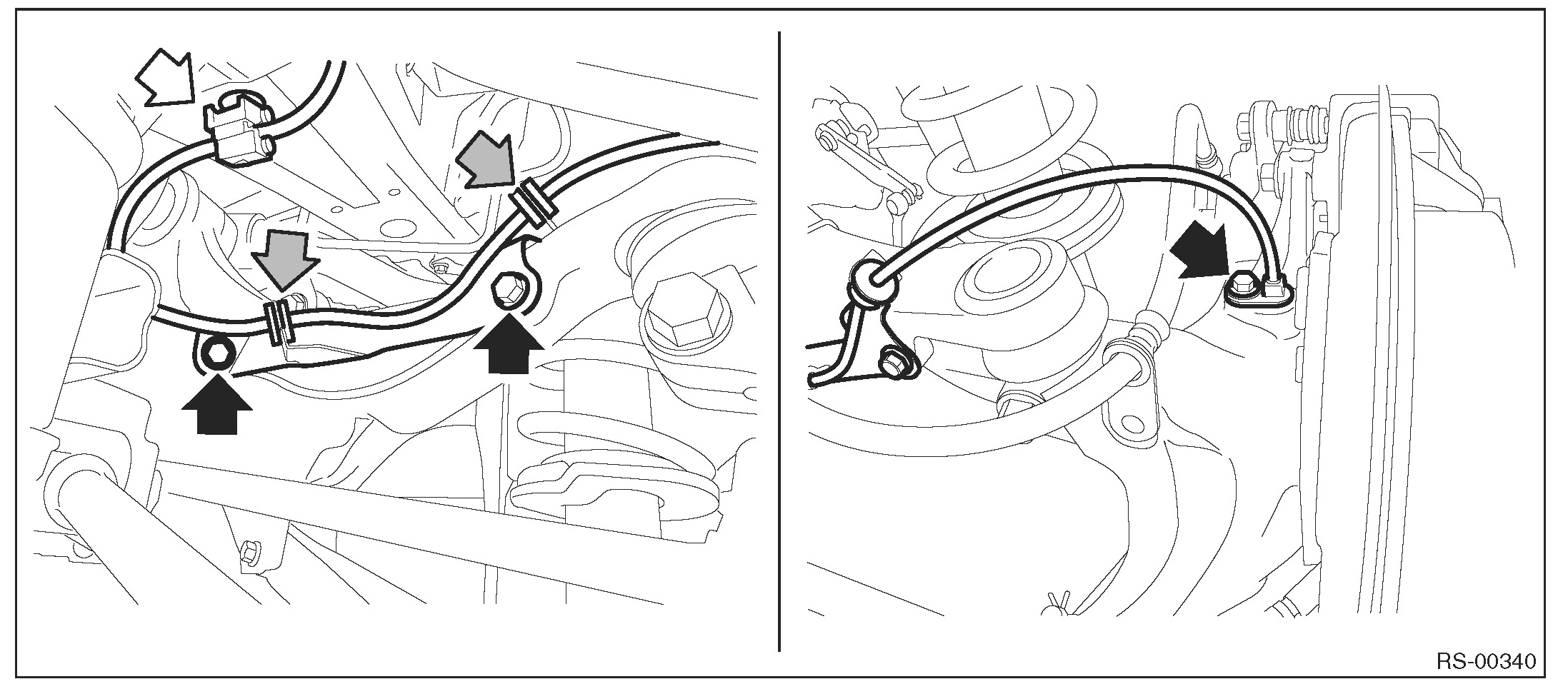 RS-00340