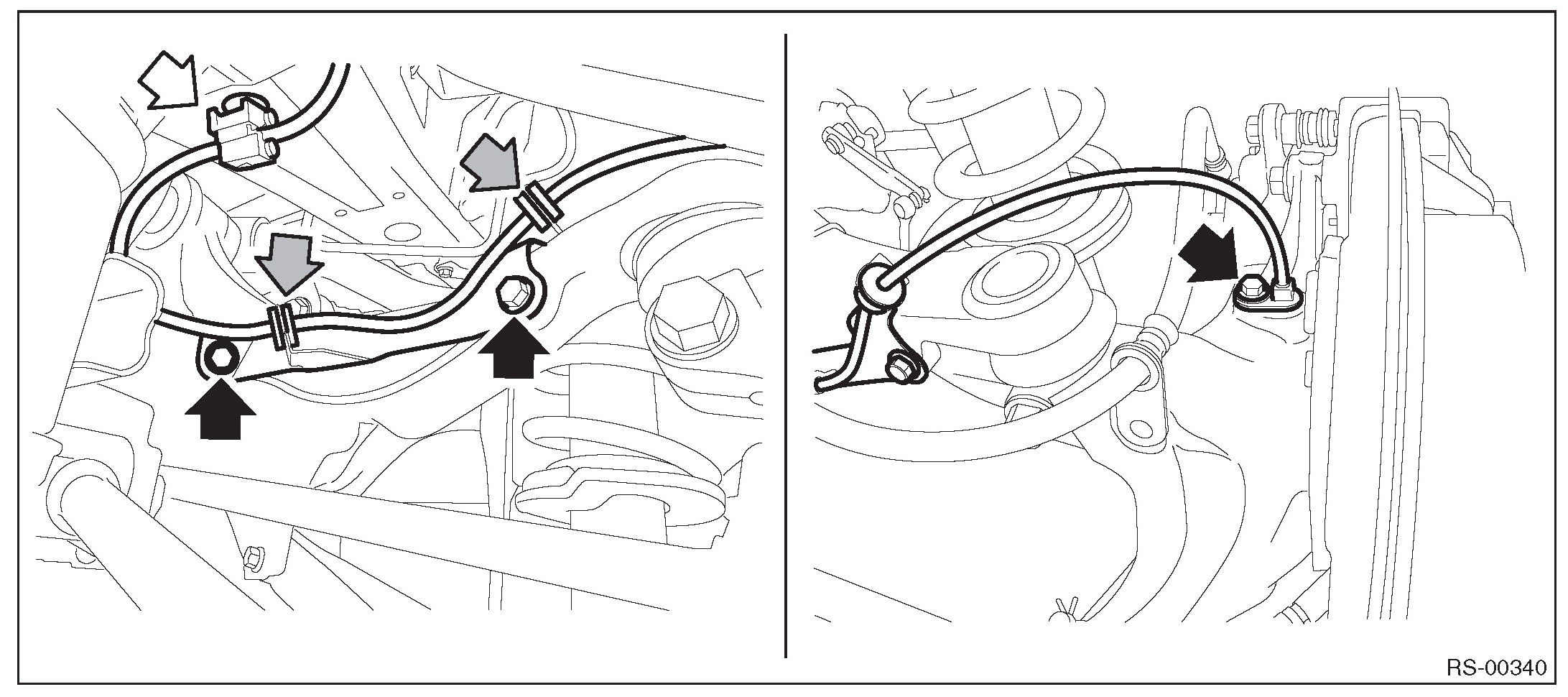 RS-00340