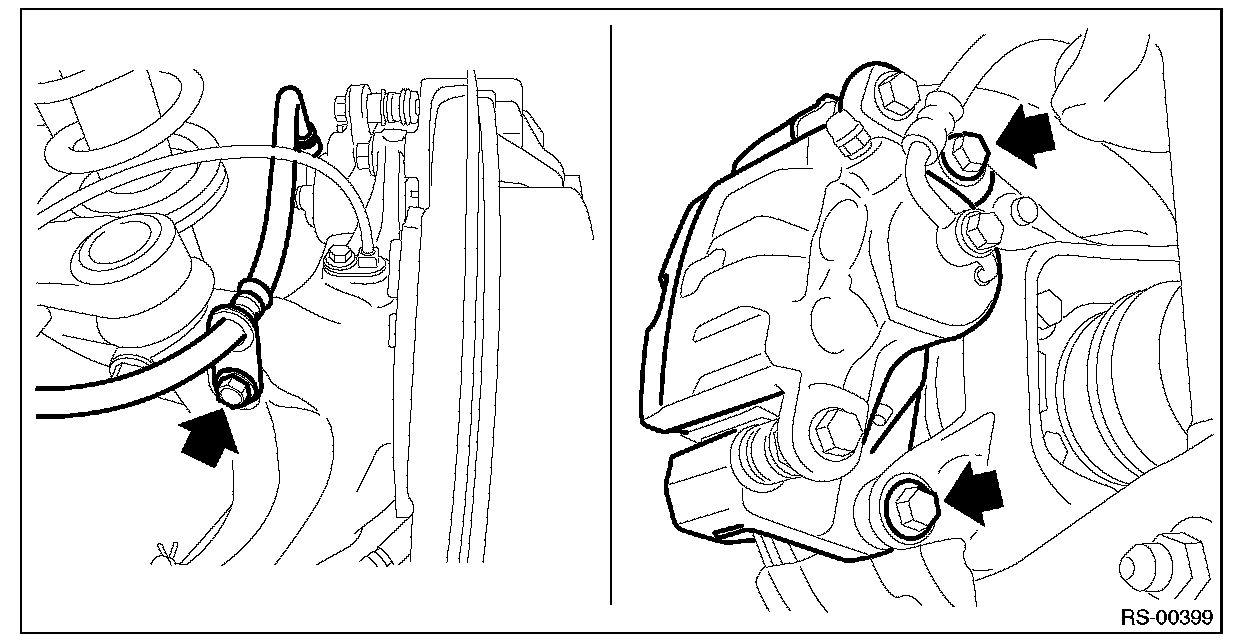 RS-00399