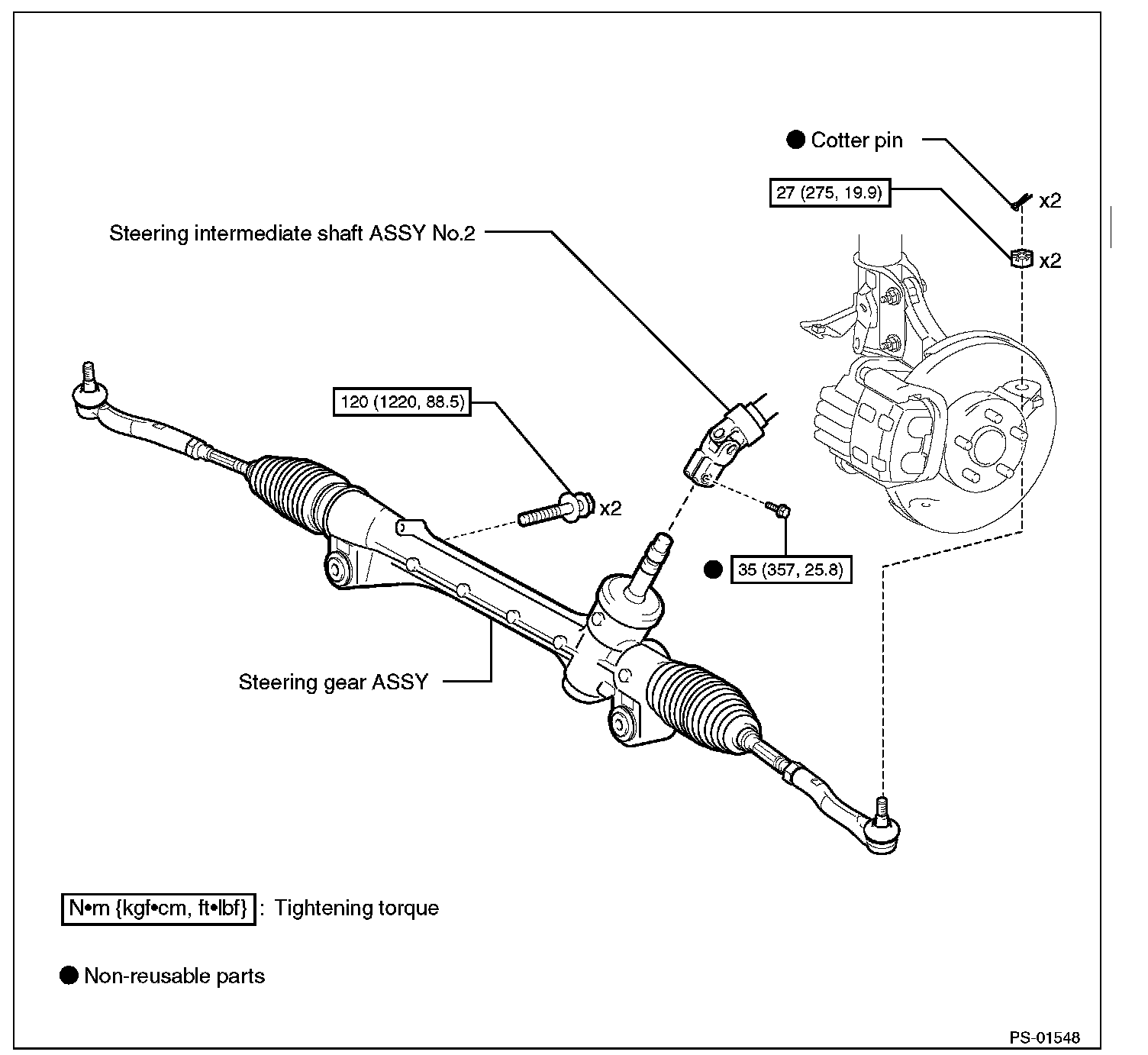 ● Cotter pin

27 (275, 19.9)

x2

x2

Steering intermediate shaft ASSY No.2

120 (1220, 88.5)

x2

● 35 (357, 25.8)

Steering gear ASSY

N•m {kgf•cm, ft•lbf} : Tightening torque

● Non-reusable parts

PS-01548