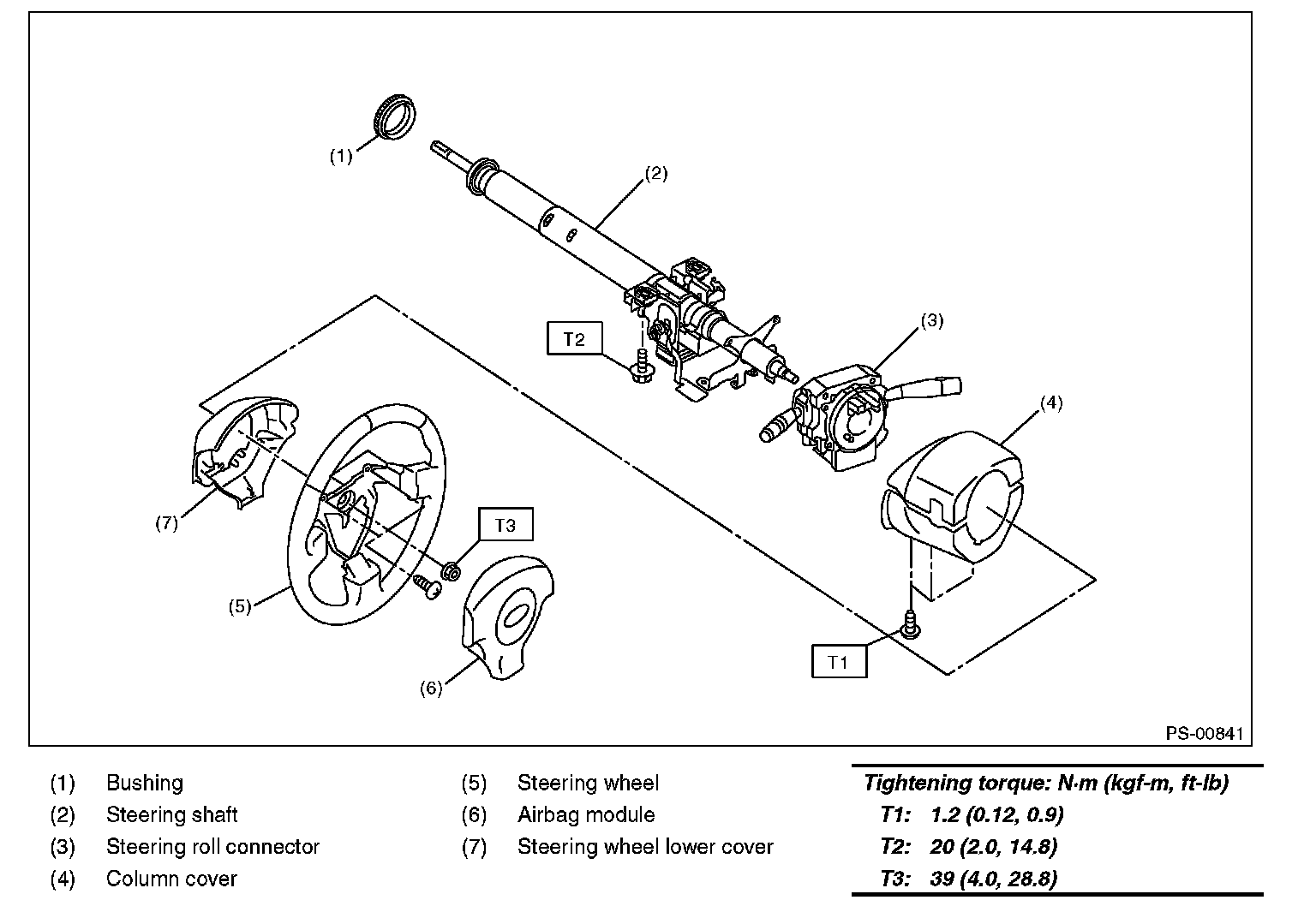 (1)
(2)
T2
(3)
(4)
(7)
T3
(5)
(6)
T1
PS-00841

(1) Bushing
(2) Steering shaft
(3) Steering roll connector
(4) Column cover

(5) Steering wheel
(6) Airbag module
(7) Steering wheel lower cover

Tightening torque: N·m (kgf-m, ft-lb)
T1: 1.2 (0.12, 0.9)
T2: 20 (2.0, 14.8)
T3: 39 (4.0, 28.8)