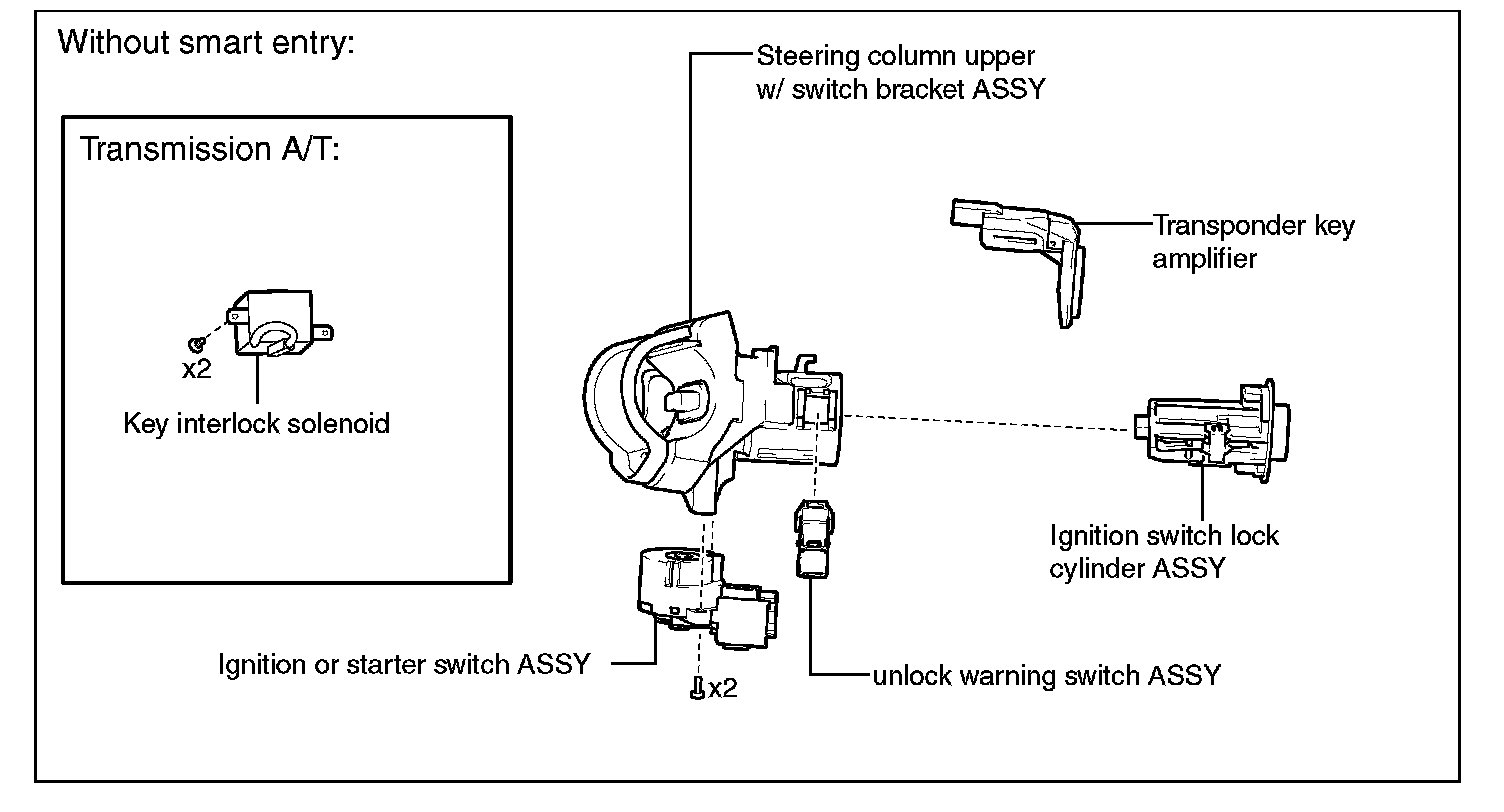 Without smart entry:

Transmission A/T:

x2

Key interlock solenoid

Steering column upper w/ switch bracket ASSY

Transponder key amplifier

Ignition switch lock cylinder ASSY

Ignition or starter switch ASSY

x2

unlock warning switch ASSY