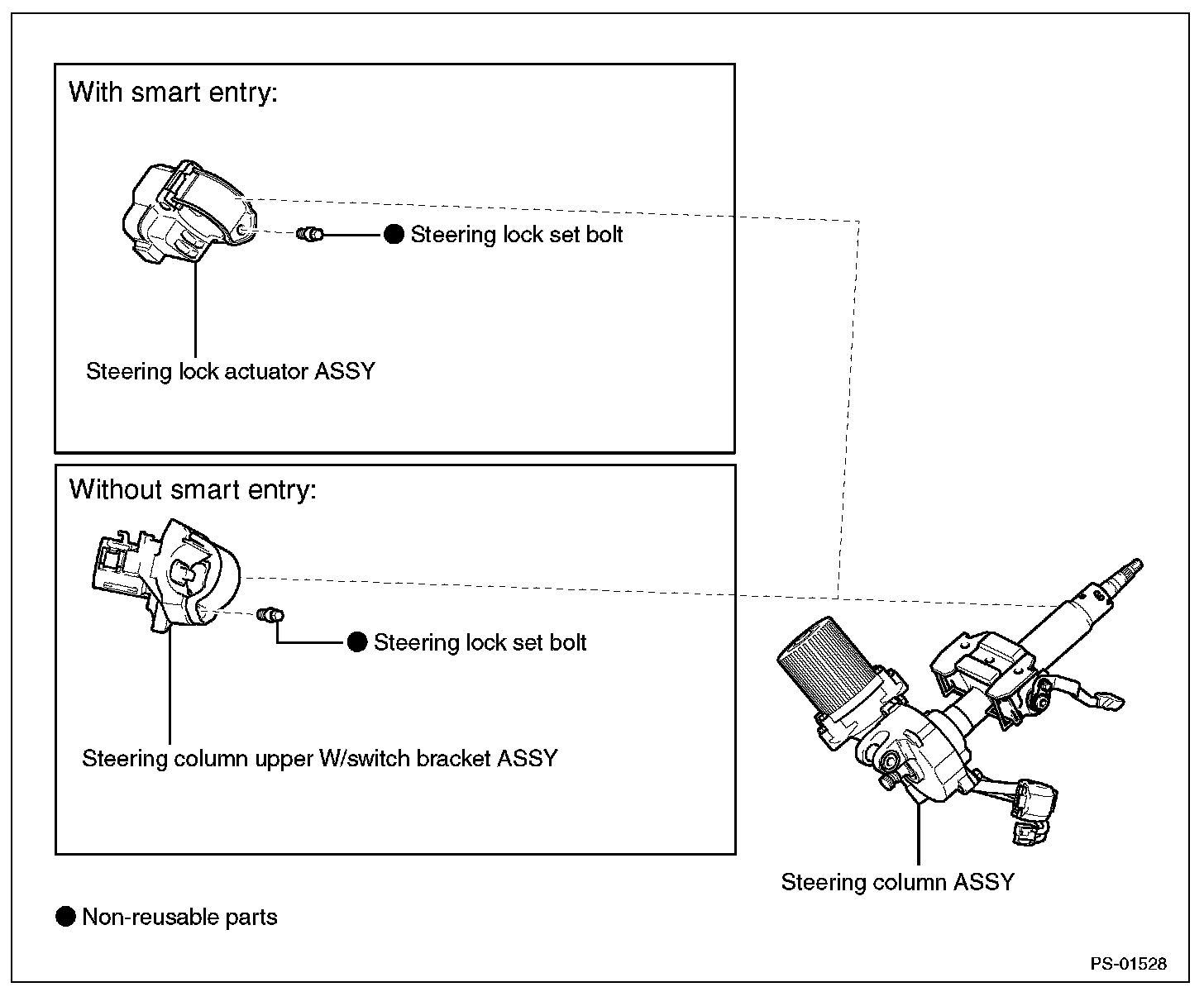 With smart entry:

● Steering lock set bolt

Steering lock actuator ASSY

Without smart entry:

● Steering lock set bolt

Steering column upper W/switch bracket ASSY

Steering column ASSY

● Non-reusable parts

PS-01528