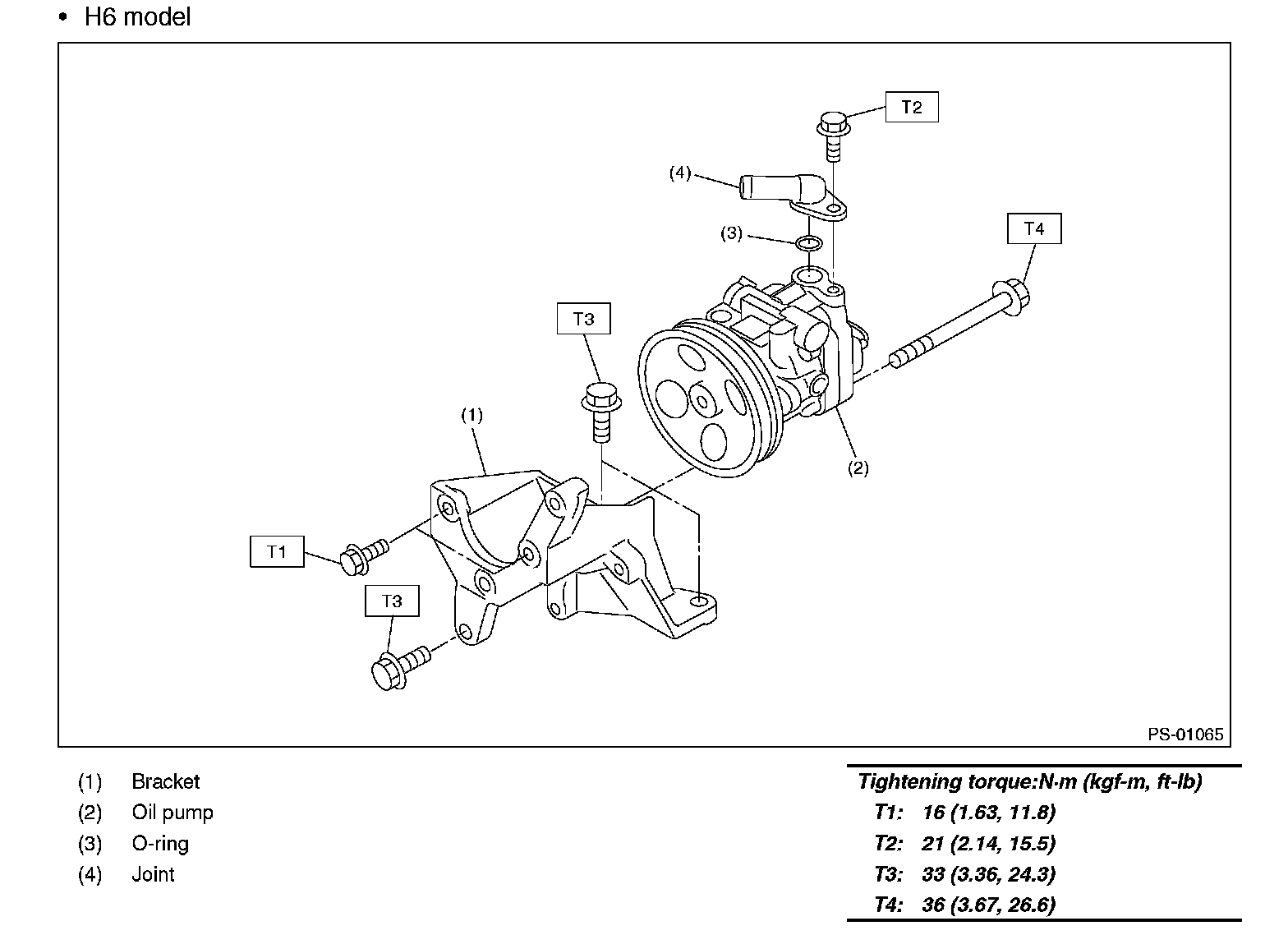 • H6 model

T2

(4)

(3)

T4

T3

(1)

(2)

T1

T3

PS-01065

(1) Bracket
(2) Oil pump
(3) O-ring
(4) Joint

Tightening torque:N·m (kgf-m, ft-lb)
T1: 16 (1.63, 11.8)
T2: 21 (2.14, 15.5)
T3: 33 (3.36, 24.3)
T4: 36 (3.67, 26.6)