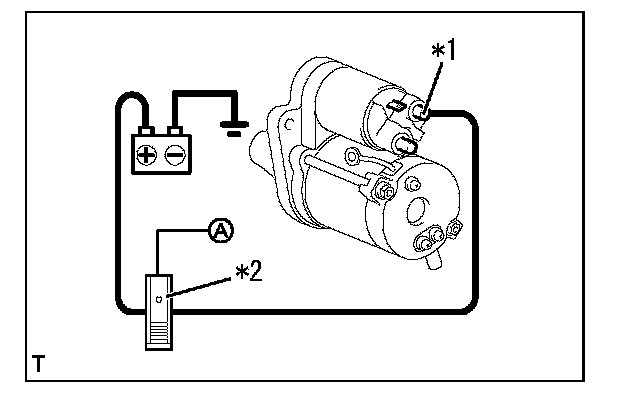 *1

A

*2

T