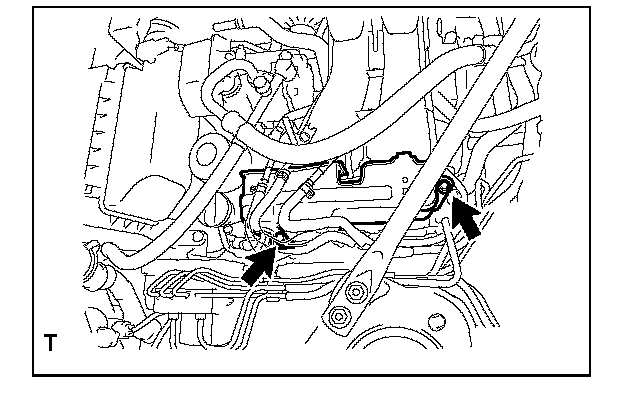 T