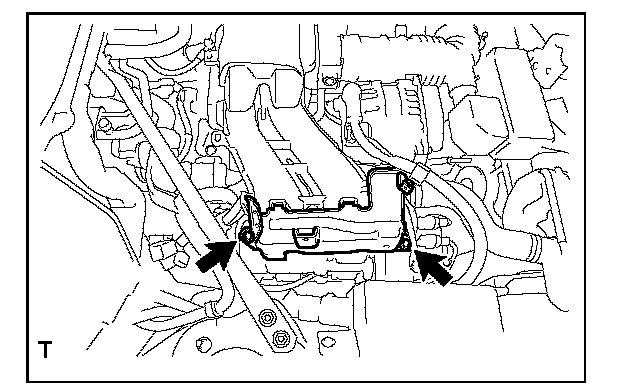 T