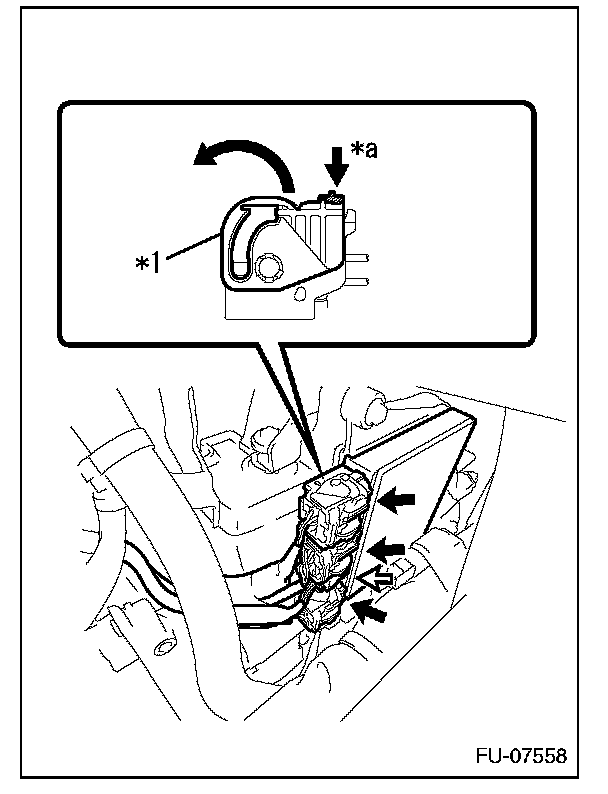 *a

*1

FU-07558