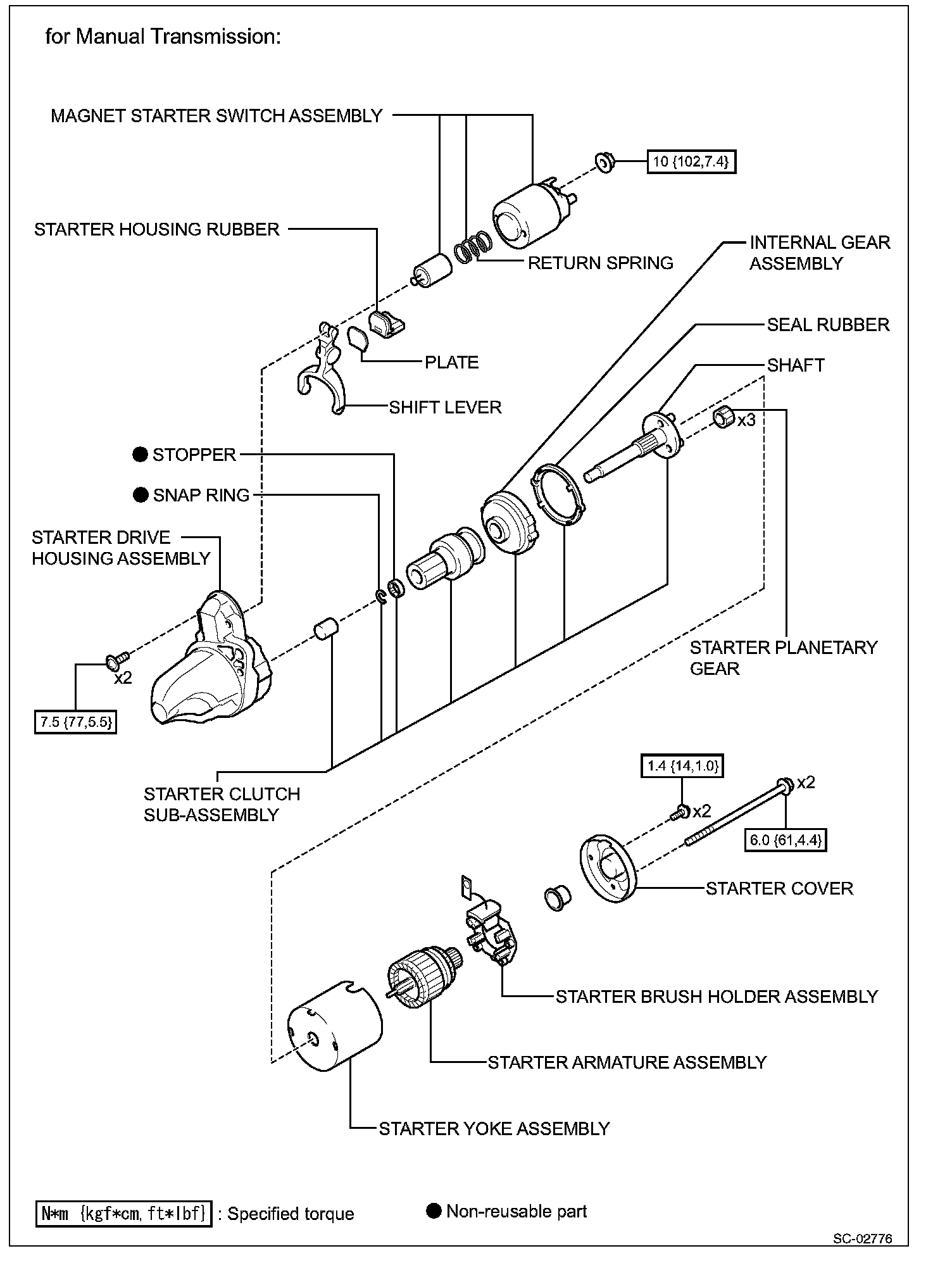 for Manual Transmission:

MAGNET STARTER SWITCH ASSEMBLY

10 {102,7.4}

STARTER HOUSING RUBBER

RETURN SPRING

INTERNAL GEAR ASSEMBLY

SEAL RUBBER

PLATE

SHAFT

SHIFT LEVER

x3

● STOPPER

● SNAP RING

STARTER DRIVE HOUSING ASSEMBLY

STARTER PLANETARY GEAR

x2

7.5 {77,5.5}

STARTER CLUTCH SUB-ASSEMBLY

1.4 {14,1.0}

x2

x2

6.0 {61,4.4}

STARTER COVER

STARTER BRUSH HOLDER ASSEMBLY

STARTER ARMATURE ASSEMBLY

STARTER YOKE ASSEMBLY

N*m {kgf*cm, ft*lbf} : Specified torque

● Non-reusable part

SC-02776