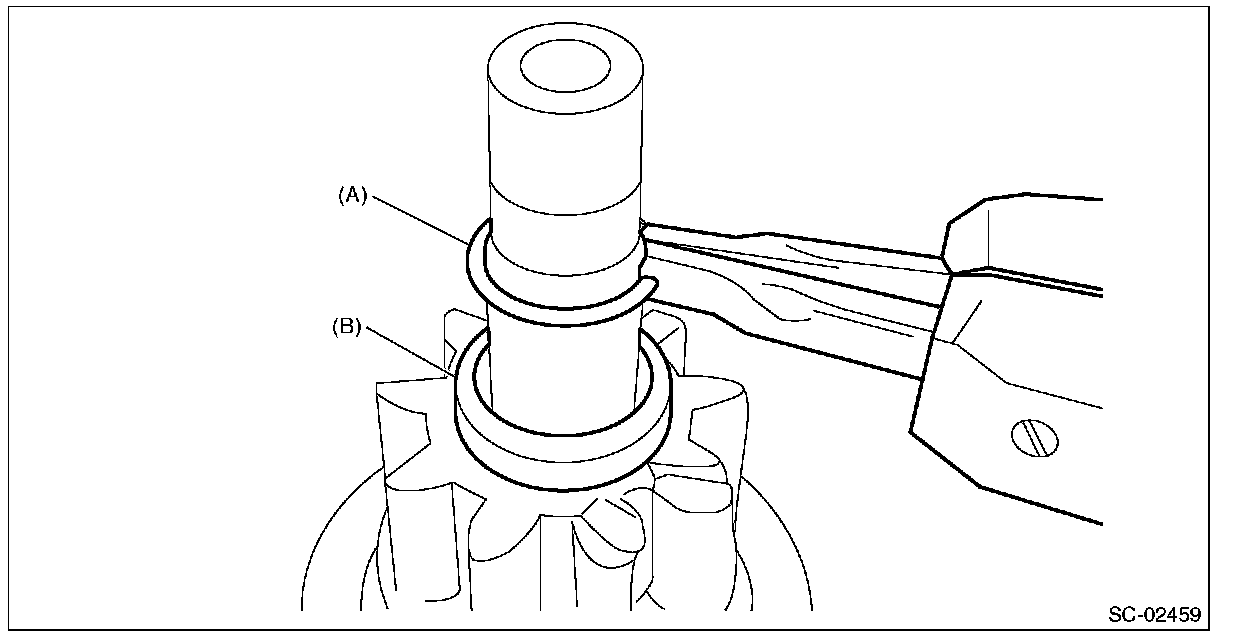 (A)
(B)
SC-02459